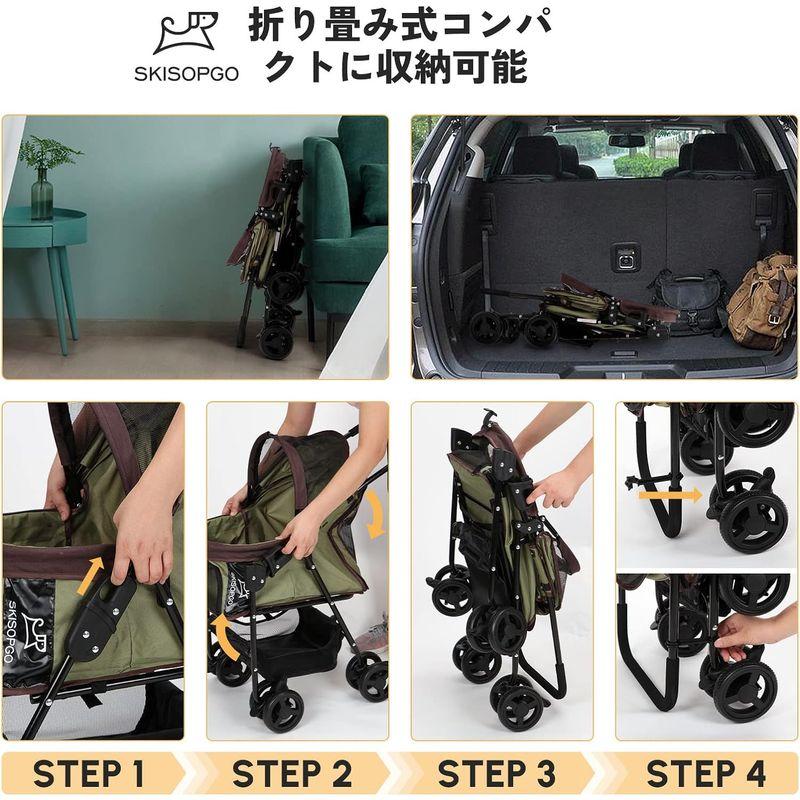 SKISOPGO

折り畳み式コンパクトに収納可能

SKISOPGO

SKISOPGO

STEP 1

STEP 2

STEP 3

STEP 4