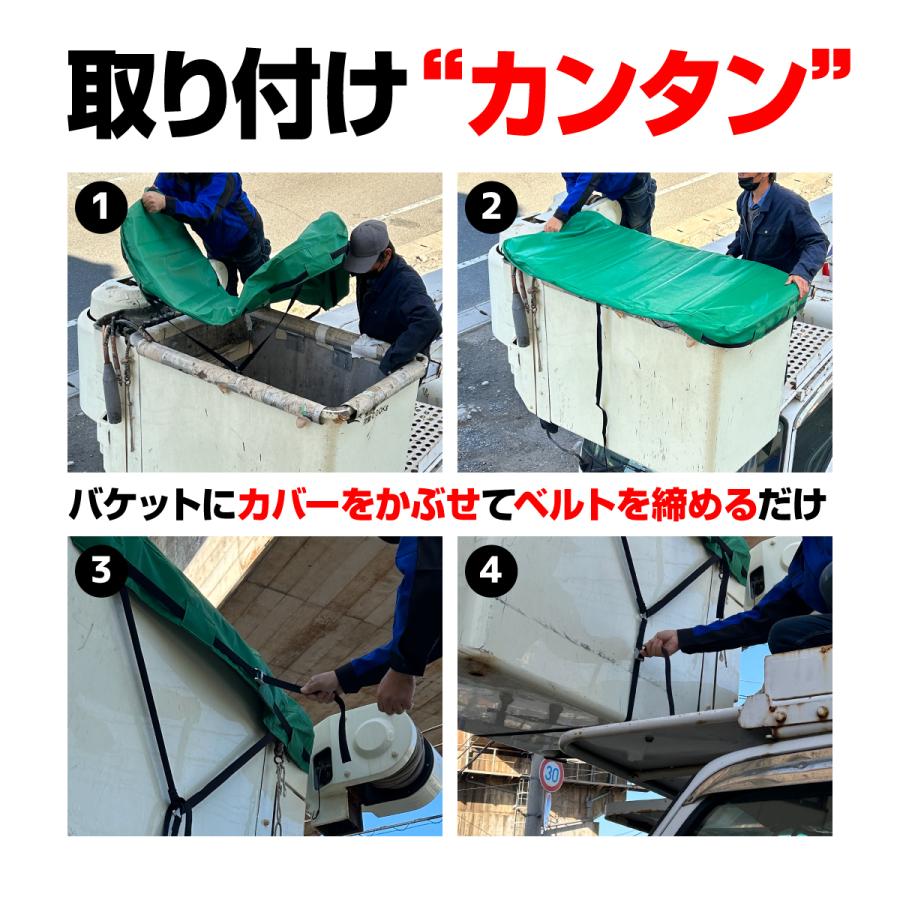 取り付け“カンタン”

1

2

バケットにカバーをかぶせてベルトを締めるだけ

3

4

30