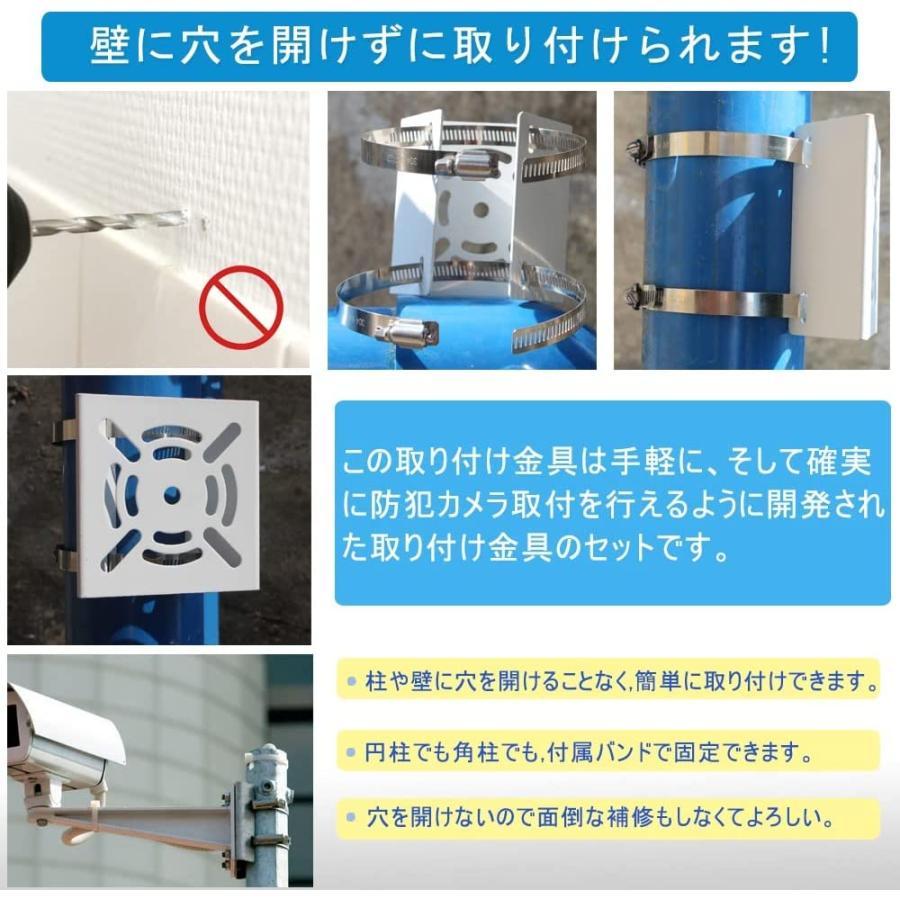 壁に穴を開けずに取り付けられます!

この取り付け金具は手軽に、そして確実に防犯カメラ取付を行えるように開発された取り付け金具のセットです。

• 柱や壁に穴を開けることなく,簡単に取り付けできます。

• 円柱でも角柱でも,付属バンドで固定できます。

• 穴を開けないので面倒な補修もしなくてよろしい。