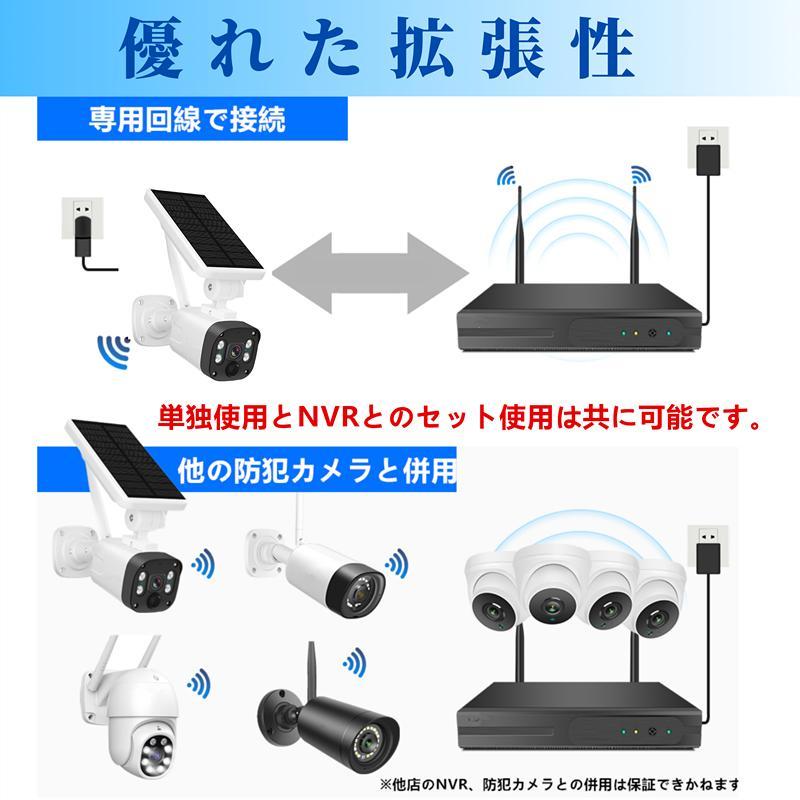 優れた拡張性

専用回線で接続

単独使用とNVRとのセット使用は共に可能です。

他の防犯カメラと併用

※他店のNVR、防犯カメラとの併用は保証できかねます