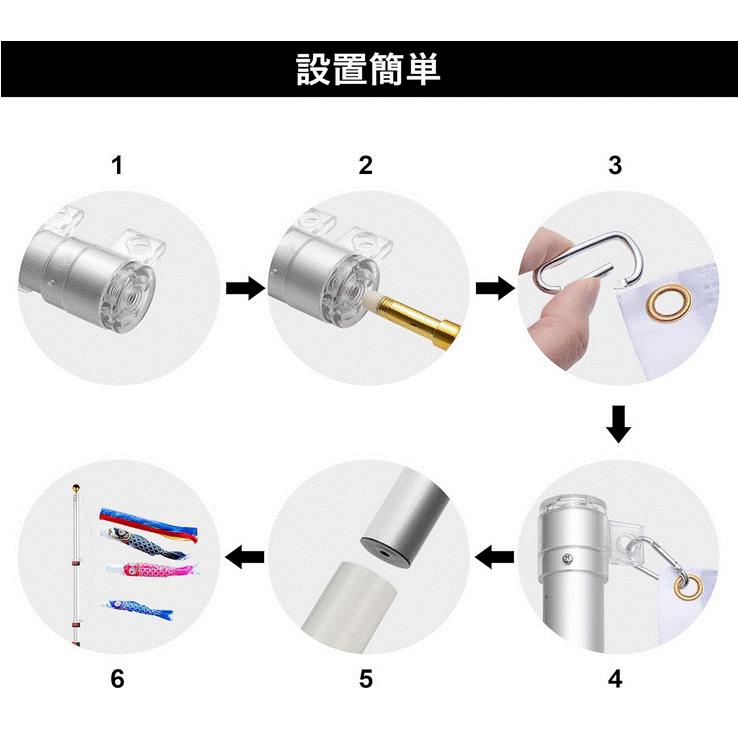 設置簡単

1

2

3

4

5

6