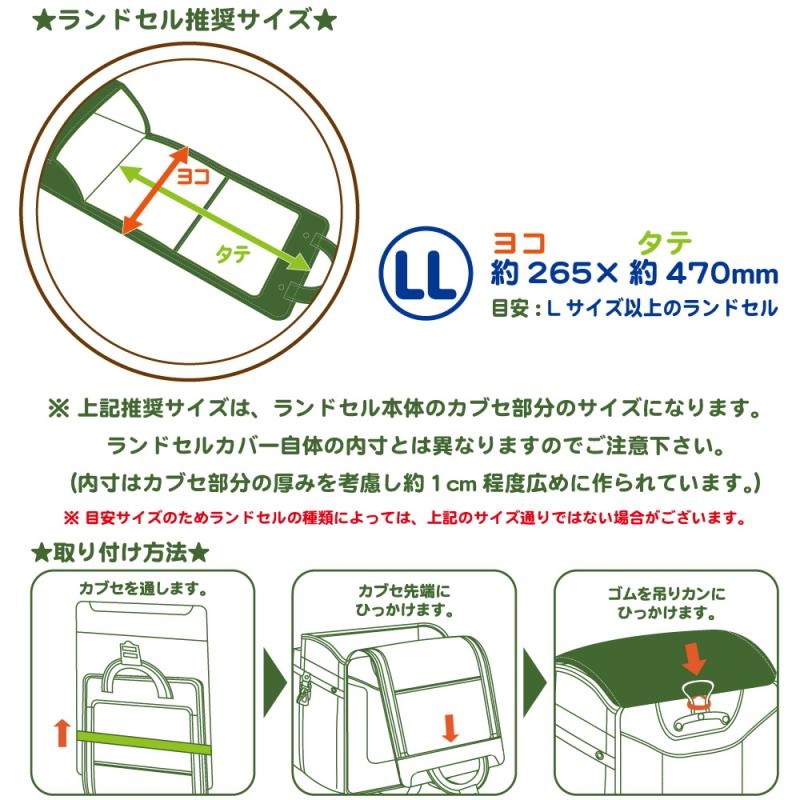 ★ランドセル推奨サイズ★

ヨコ
タテ

LL
ヨコ タテ
約 265× 約 470mm
目安：L サイズ以上のランドセル

※ 上記推奨サイズは、ランドセル本体のカブセ部分のサイズになります。
ランドセルカバー自体の内寸とは異なりますのでご注意下さい。
(内寸はカブセ部分の厚みを考慮し約 1cm 程度広めに作られています。)
※ 目安サイズのためランドセルの種類によっては、上記のサイズ通りではない場合がございます。

★取り付け方法★

カブセを通します。

カブセ先端にひっかけます。

ゴムを吊りカンにひっかけます。