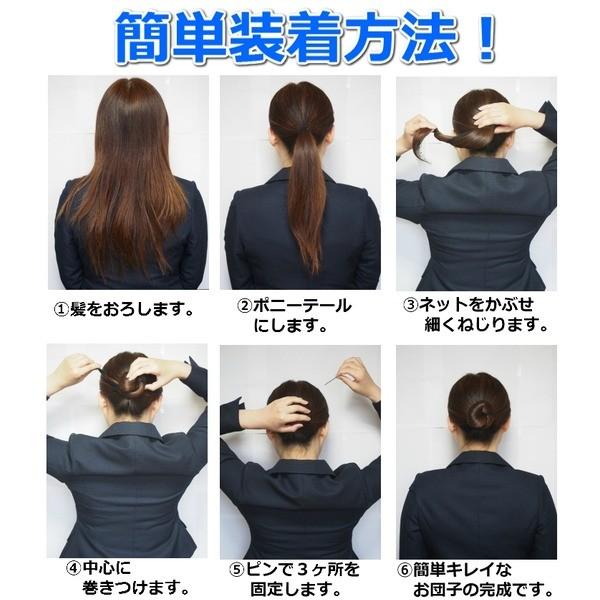 簡単装着方法！

①髪をおろします。

②ポニーテールにします。

③ネットをかぶせ細くねじります。

④中心に巻きつけます。

⑤ピンで３ヶ所を固定します。

⑥簡単キレイなお団子の完成です。