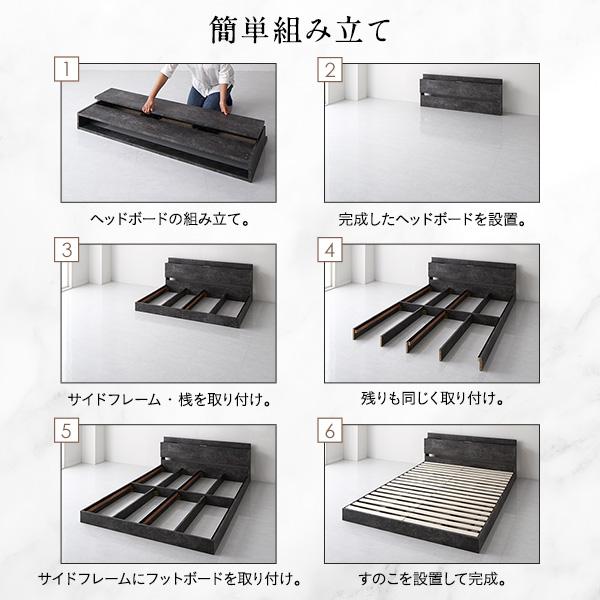 簡単組み立て

1

ヘッドボードの組み立て。

2

完成したヘッドボードを設置。

3

サイドフレーム・桟を取り付け。

4

残りも同じく取り付け。

5

サイドフレームにフットボードを取り付け。

6

すのこを設置して完成。