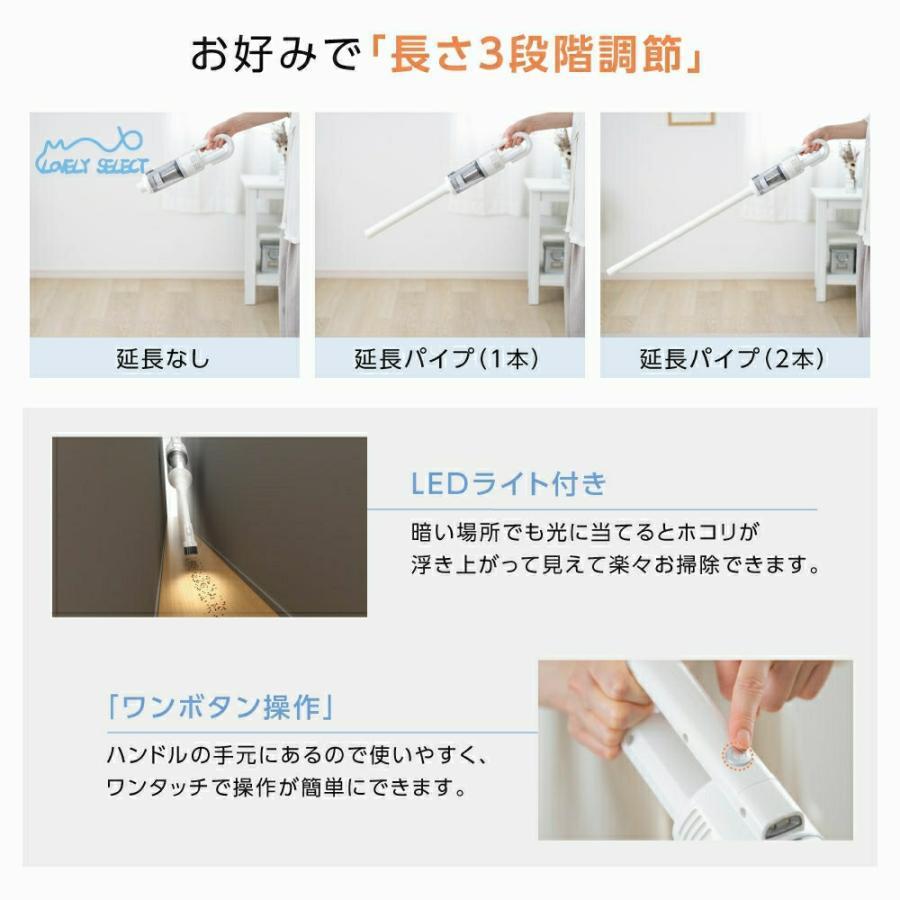 お好みで「長さ3段階調節」

LOVELY SELECT

延長なし

延長パイプ(1本)

延長パイプ(2本)

LEDライト付き

暗い場所でも光に当てるとホコリが浮き上がって見えて楽々お掃除できます。

「ワンボタン操作」

ハンドルの手元にあるので使いやすく、ワンタッチで操作が簡単にできます。