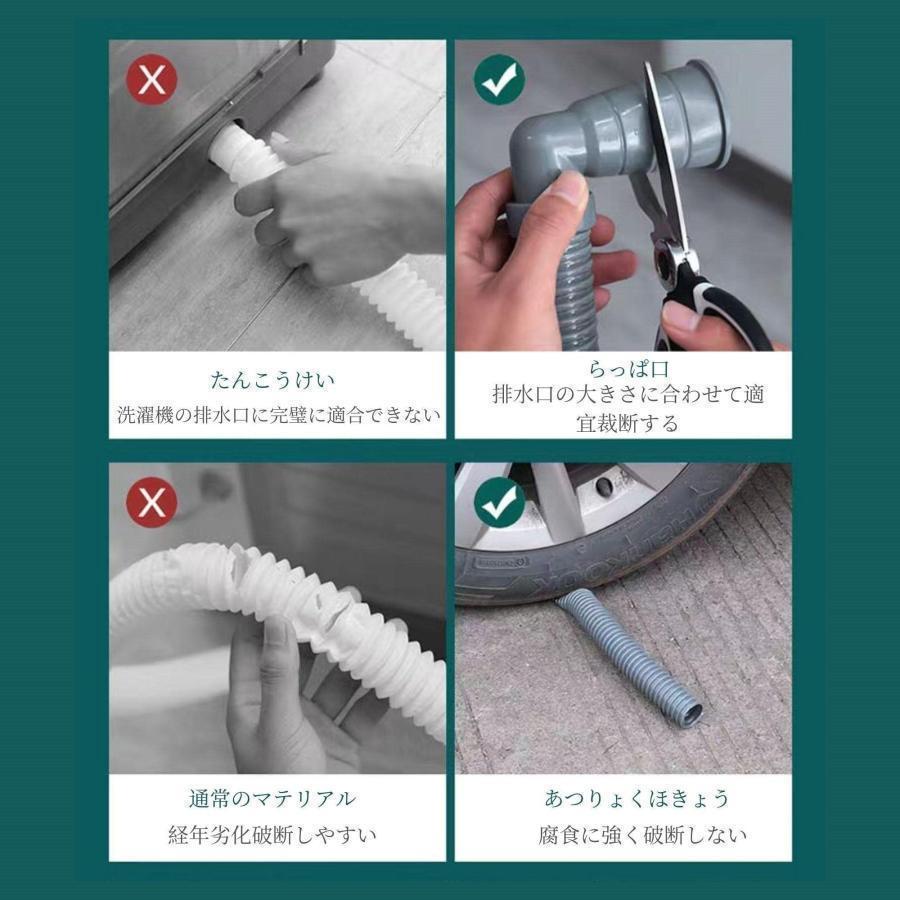 たんこうけい
洗濯機の排水口に完璧に適合できない

らっぱ口
排水口の大きさに合わせて適宜裁断する

通常のマテリアル
経年劣化破断しやすい

あつりょくほきょう
腐食に強く破断しない