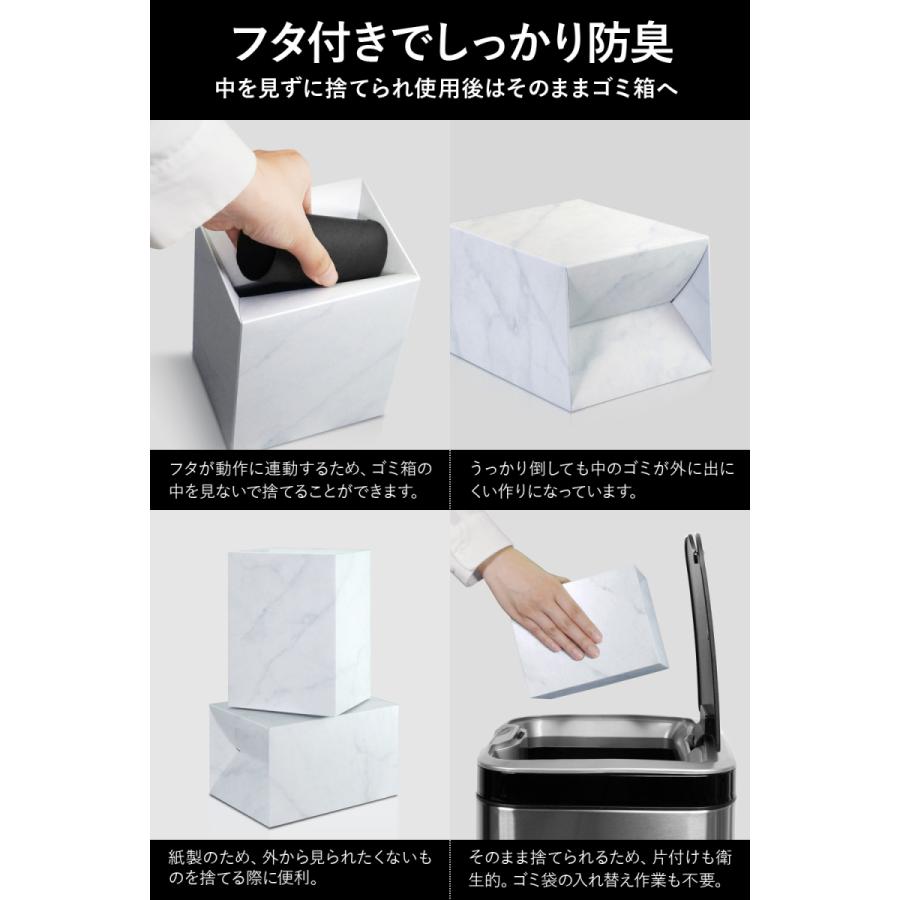 フタ付きでしっかり防臭

中を見ずに捨てられ使用後はそのままゴミ箱へ

フタが動作に連動するため、ゴミ箱の中を見ないで捨てることができます。

うっかり倒しても中のゴミが外に出にくい作りになっています。

紙製のため、外から見られたくないものを捨てる際に便利。

そのまま捨てられるため、片付けも衛生的。ゴミ袋の入れ替え作業も不要。