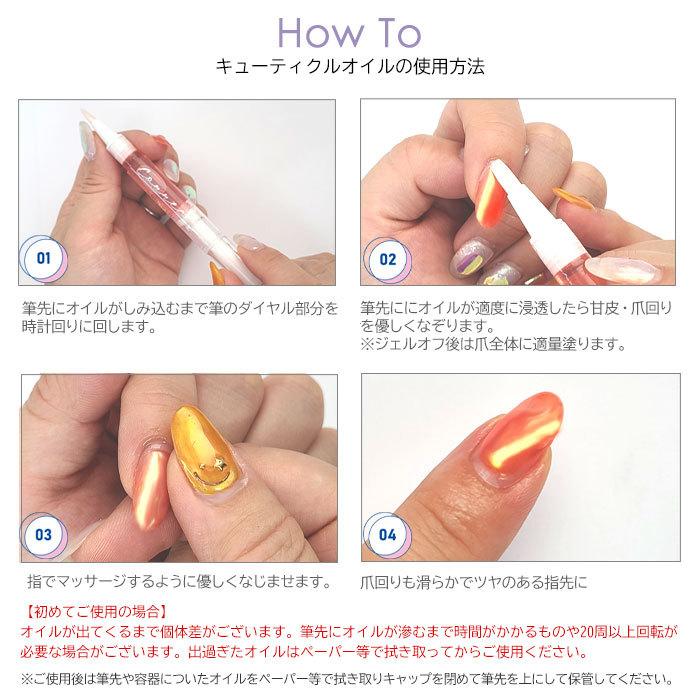 How To
キューティクルオイルの使用方法

01

筆先にオイルがしみ込むまで筆のダイヤル部分を時計回りに回します。

02

筆先ににオイルが適度に浸透したら甘皮・爪回りを優しくなぞります。
※ジェルオフ後は爪全体に適量塗ります。

03

指でマッサージするように優しくなじませます。

04

爪回りも滑らかでツヤのある指先に

【初めてご使用の場合】
オイルが出てくるまで個体差がございます。筆先にオイルが滲むまで時間がかかるものや20周以上回転が必要な場合がございます。出過ぎたオイルはペーパー等で拭き取ってからご使用ください。

※ご使用後は筆先や容器についたオイルをペーパー等で拭き取りキャップを閉めて筆先を上にして保管してください。