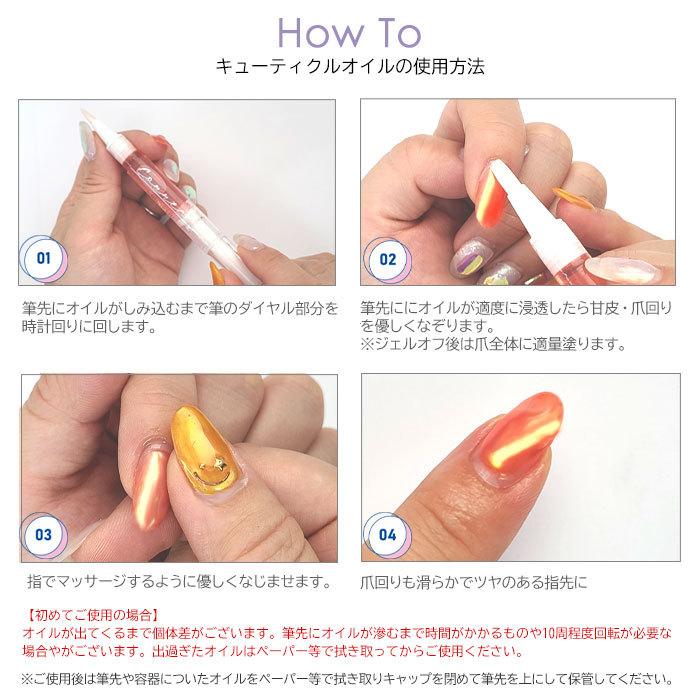 How To
キューティクルオイルの使用方法

01

筆先にオイルがしみ込むまで筆のダイヤル部分を時計回りに回します。

02

筆先ににオイルが適度に浸透したら甘皮・爪回りを優しくなぞります。
※ジェルオフ後は爪全体に適量塗ります。

03

指でマッサージするように優しくなじませます。

04

爪回りも滑らかでツヤのある指先に

【初めてご使用の場合】
オイルが出てくるまで個体差がございます。筆先にオイルが滲むまで時間がかかるものや10周程度回転が必要な場合やがございます。出過ぎたオイルはペーパー等で拭き取ってからご使用ください。

※ご使用後は筆先や容器についたオイルをペーパー等で拭き取りキャップを閉めて筆先を上にして保管してください。