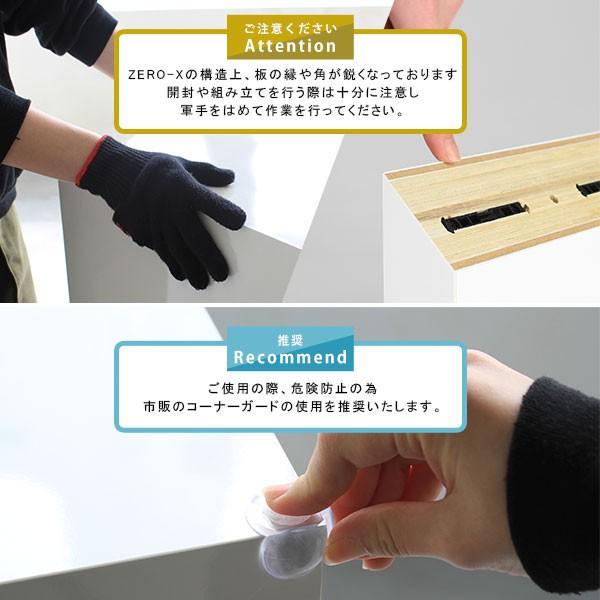 ご注意ください
Attention

ZERO-Xの構造上、板の縁や角が鋭くなっております
開封や組み立てを行う際は十分に注意し
軍手をはめて作業を行ってください。

推奨
Recommend

ご使用の際、危険防止の為
市販のコーナーガードの使用を推奨いたします。