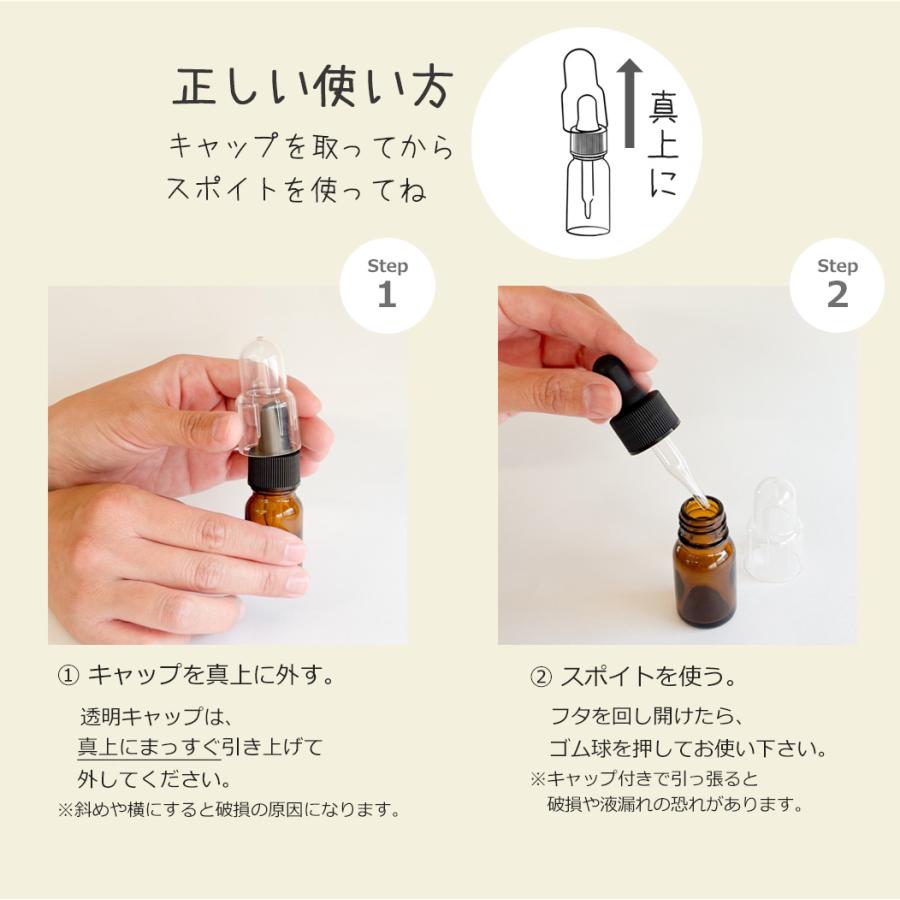 正しい使い方

キャップを取ってから
スポイトを使ってね

真上に

Step
1

Step
2

① キャップを真上に外す。

透明キャップは、
真上にまっすぐ引き上げて
外してください。
※斜めや横にすると破損の原因になります。

② スポイトを使う。

フタを回し開けたら、
ゴム球を押してお使い下さい。
※キャップ付きで引っ張ると
破損や液漏れの恐れがあります。