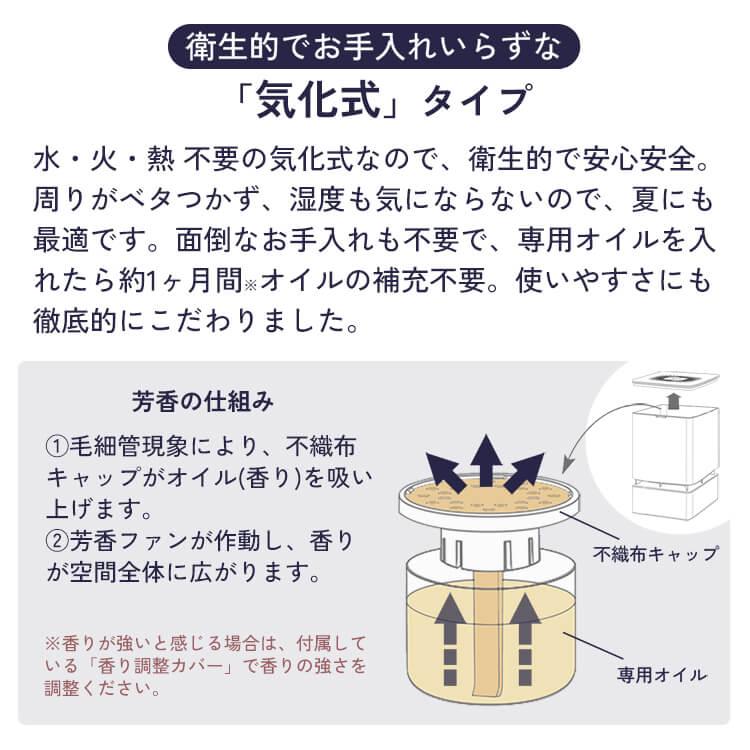 衛生的でお手入れいらずな

「気化式」タイプ

水・火・熱 不要の気化式なので、衛生的で安心安全。周りがベタつかず、湿度も気にならないので、夏にも最適です。面倒なお手入れも不要で、専用オイルを入れたら約1ヶ月間※オイルの補充不要。使いやすさにも徹底的にこだわりました。

芳香の仕組み

①毛細管現象により、不織布キャップがオイル(香り)を吸い上げます。
②芳香ファンが作動し、香りが空間全体に広がります。

※香りが強いと感じる場合は、付属している「香り調整カバー」で香りの強さを調整ください。

不織布キャップ

専用オイル