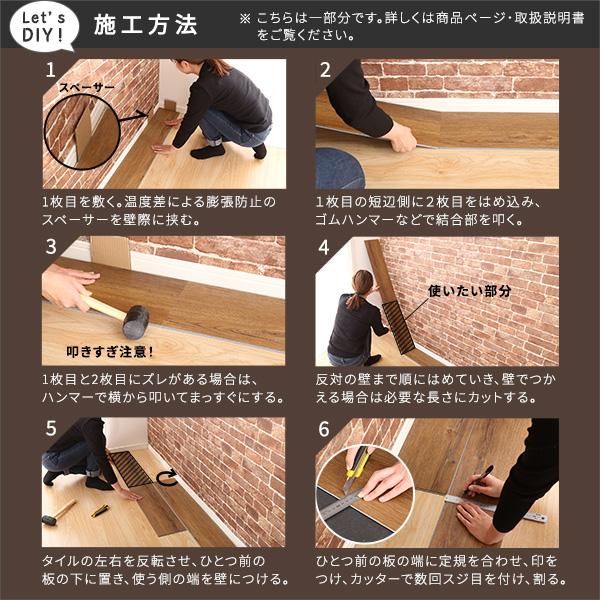 Let's DIY!

施工方法

※ こちらは一部分です。詳しくは商品ページ・取扱説明書をご覧ください。

1

スペーサー

1枚目を敷く。温度差による膨張防止のスペーサーを壁際に挟む。

2

1枚目の短辺側に2枚目をはめ込み、ゴムハンマーなどで結合部を叩く。

3

叩きすぎ注意!

1枚目と2枚目にズレがある場合は、ハンマーで横から叩いてまっすぐにする。

4

使いたい部分

反対の壁まで順にはめていき、壁でつかえる場合は必要な長さにカットする。

5

タイルの左右を反転させ、ひとつ前の板の下に置き、使う側の端を壁につける。

6

ひとつ前の板の端に定規を合わせ、印をつけ、カッターで数回スジ目を付け、割る。