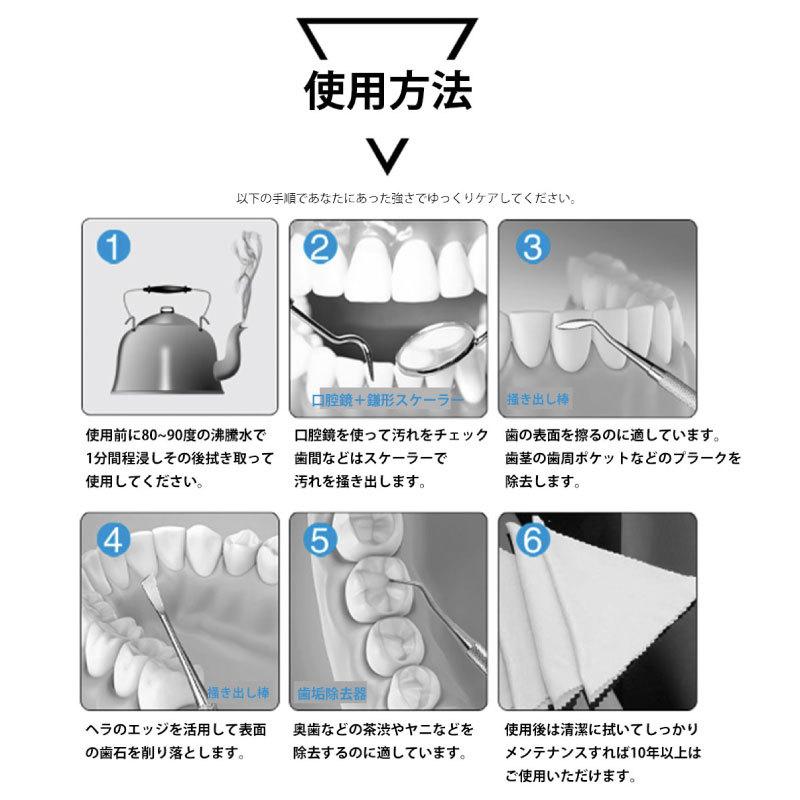 使用方法

以下の手順であなたにあった強さでゆっくりケアしてください。

1

使用前に80~90度の沸騰水で1分間程浸しその後拭き取って使用してください。

2

口腔鏡＋鎌形スケーラー

口腔鏡を使って汚れをチェック歯間などはスケーラーで汚れを掻き出します。

3

掻き出し棒

歯の表面を擦るのに適しています。歯茎の歯周ポケットなどのプラークを除去します。

4

掻き出し棒

ヘラのエッジを活用して表面の歯石を削り落とします。

5

歯垢除去器

奥歯などの茶渋やヤニなどを除去するのに適しています。

6

使用後は清潔に拭いてしっかりメンテナンスすれば10年以上はご使用いただけます。