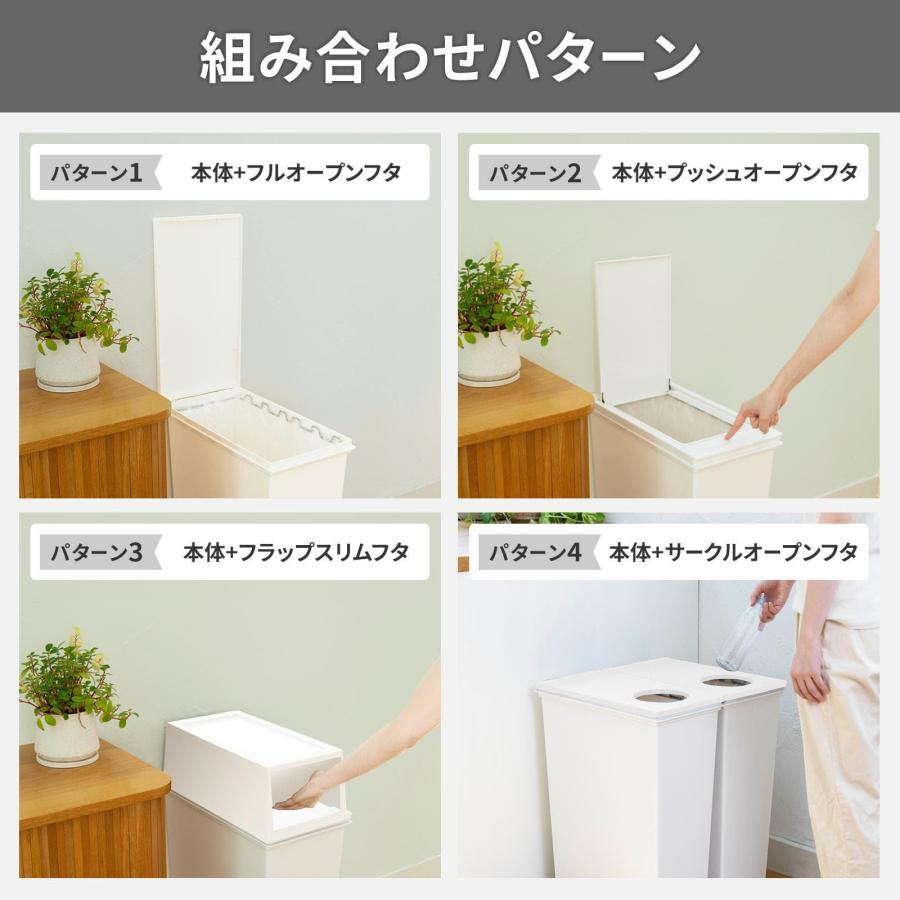 組み合わせパターン

パターン1 本体+フルオープンフタ

パターン2 本体+プッシュオープンフタ

パターン3 本体+フラップスリムフタ

パターン4 本体+サークルオープンフタ