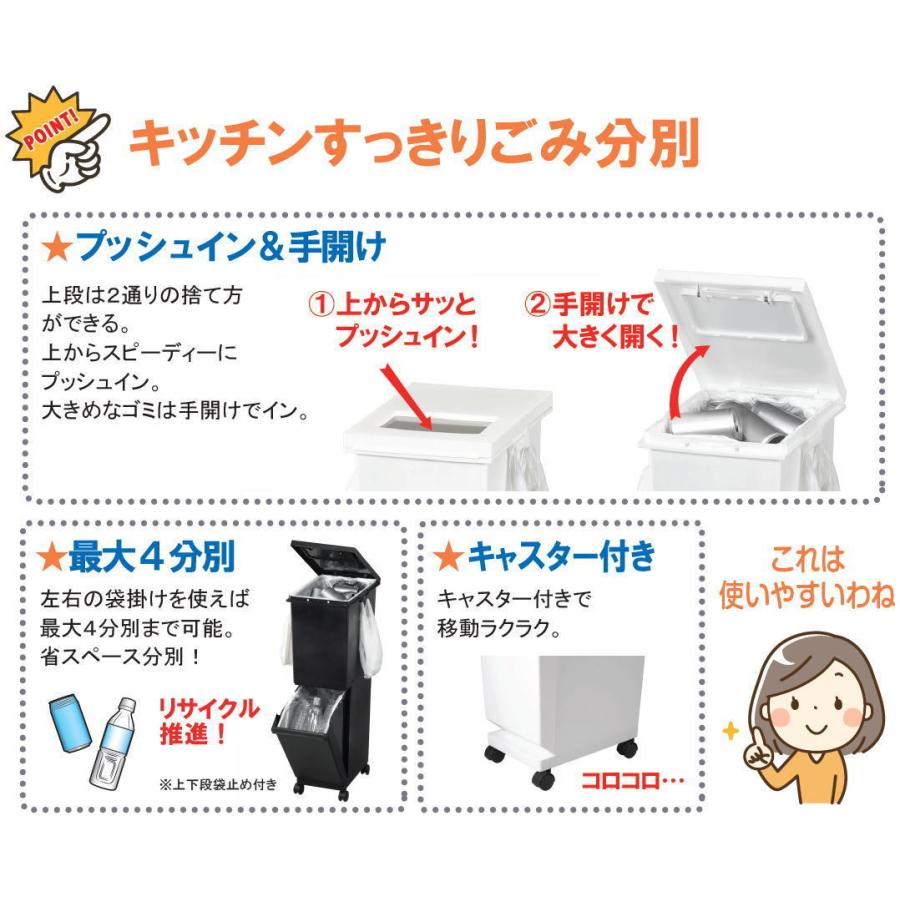 POINT!

キッチンすっきりごみ分別

★プッシュイン＆手開け

上段は2通りの捨て方ができる。
上からスピーディーにプッシュイン。
大きめなゴミは手開けでイン。

①上からサッとプッシュイン！

②手開けで大きく開く！

★最大４分別

左右の袋掛けを使えば最大4分別まで可能。
省スペース分別！

リサイクル推進！

※上下段袋止め付き

★キャスター付き

キャスター付きで移動ラクラク。

コロコロ…

これは使いやすいわね