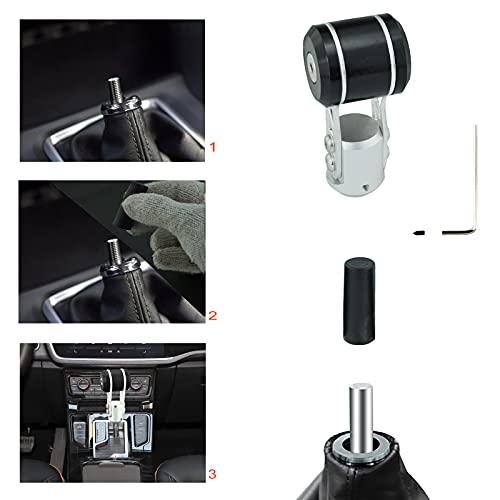 1

2

3