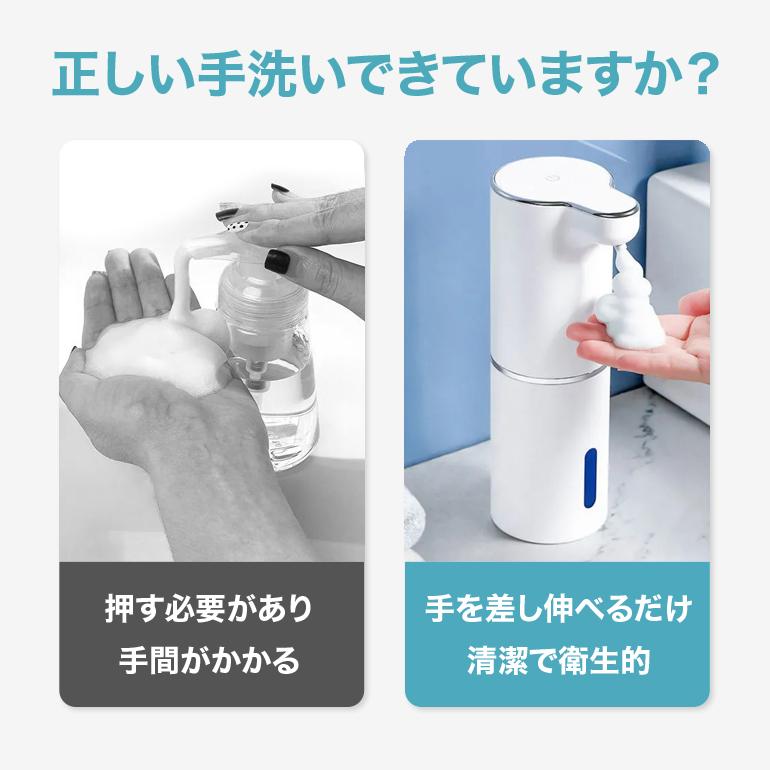 正しい手洗いできていますか？

押す必要があり
手間がかかる

手を差し伸べるだけ
清潔で衛生的