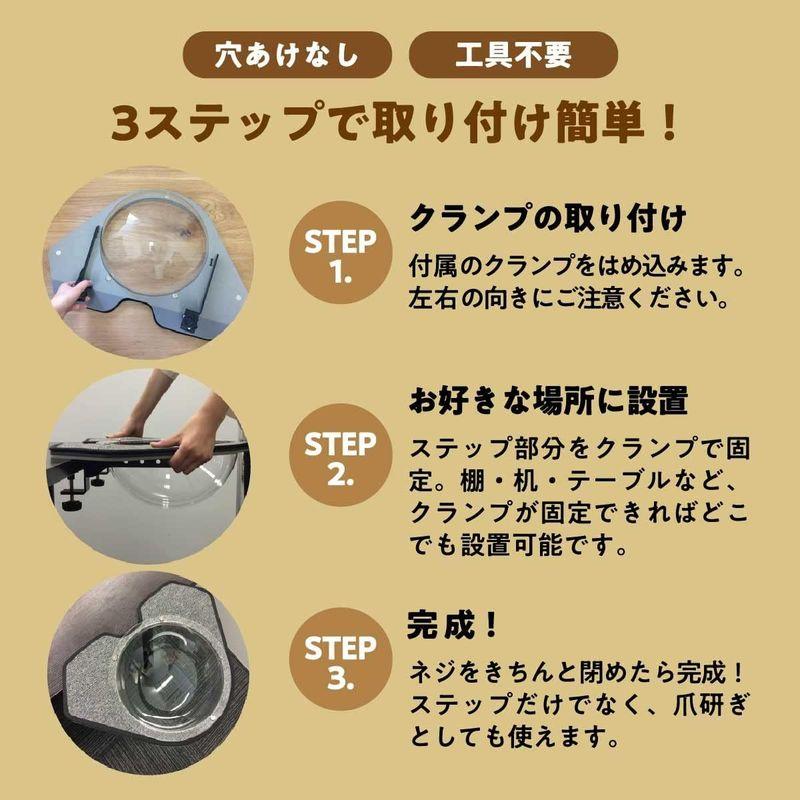 穴あけなし

工具不要

3ステップで取り付け簡単！

STEP 1.

クランプの取り付け

付属のクランプをはめ込みます。左右の向きにご注意ください。

STEP 2.

お好きな場所に設置

ステップ部分をクランプで固定。棚・机・テーブルなど、クランプが固定できればどこでも設置可能です。

STEP 3.

完成！

ネジをきちんと閉めたら完成！ステップだけでなく、爪研ぎとしても使えます。