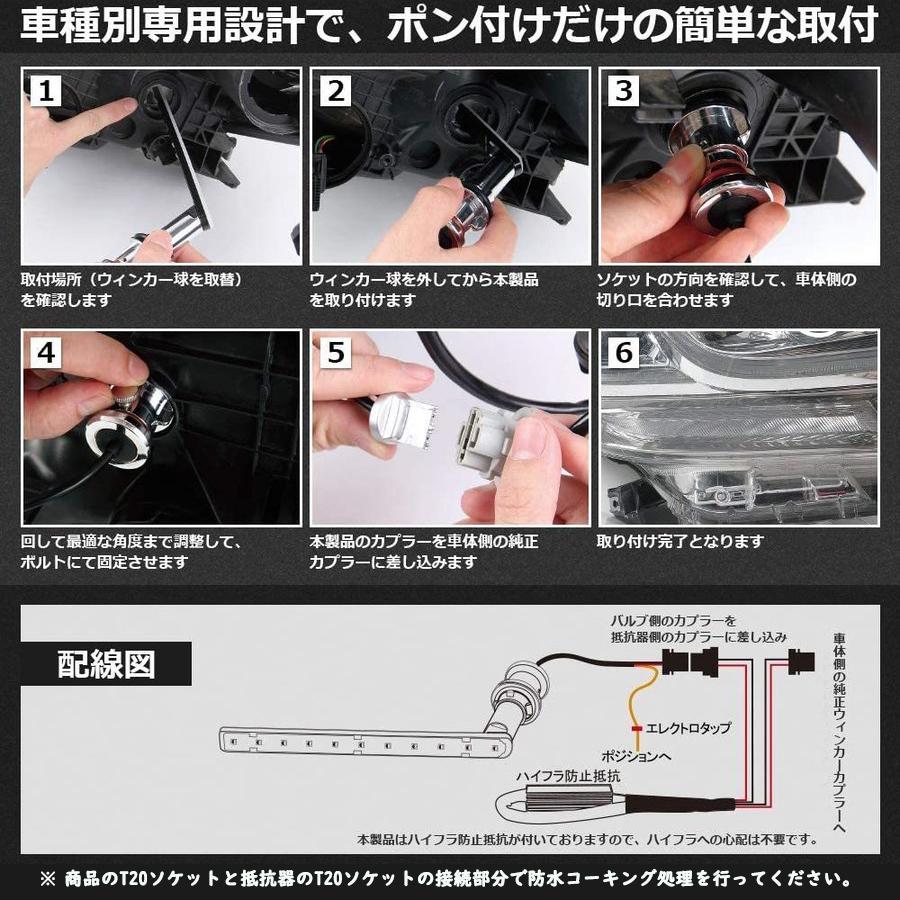 車種別専用設計で、ポン付けだけの簡単な取付

1
取付場所（ウィンカー球を取替）を確認します

2
ウィンカー球を外してから本製品を取り付けます

3
ソケットの方向を確認して、車体側の切り口を合わせます

4
回して最適な角度まで調整して、ボルトにて固定させます

5
本製品のカプラーを車体側の純正カプラーに差し込みます

6
取り付け完了となります

配線図

バルブ側のカプラーを抵抗器側のカプラーに差し込み

車体側の純正ウィンカーカプラーへ

エレクトロタップ

ポジションへ

ハイフラ防止抵抗

本製品はハイフラ防止抵抗が付いておりますので、ハイフラへの心配は不要です。

※ 商品のT20ソケットと抵抗器のT20ソケットの接続部分で防水コーキング処理を行ってください。