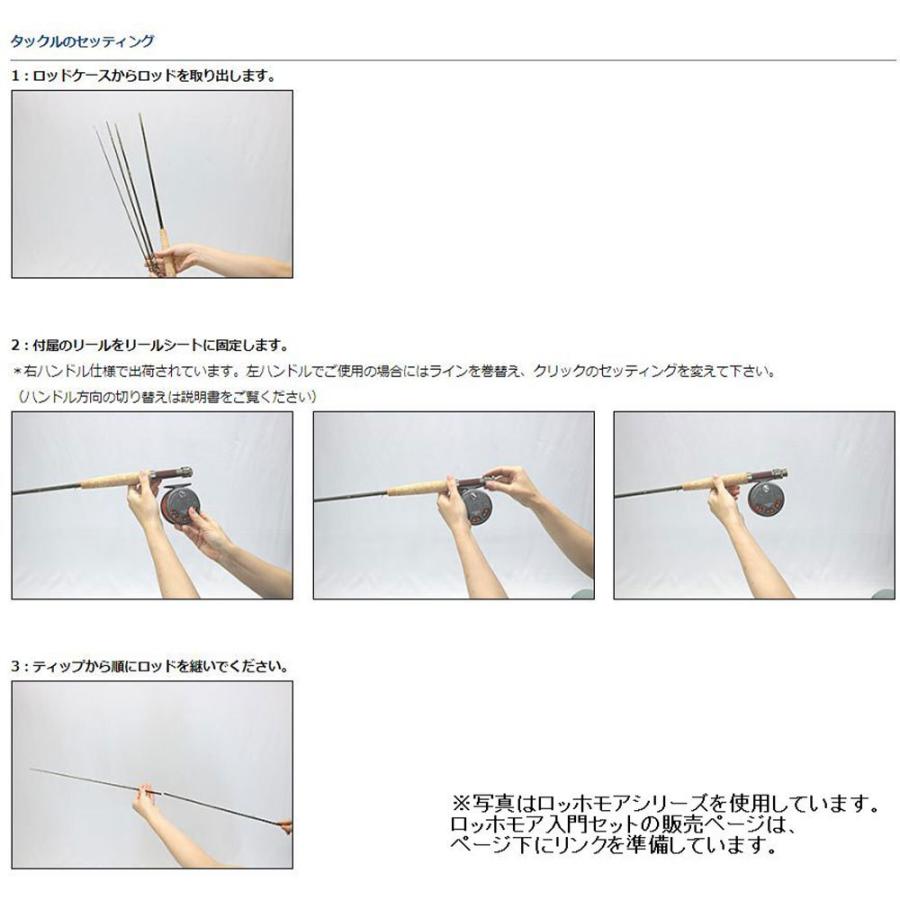 タックルのセッティング

1：ロッドケースからロッドを取り出します。

2：付属のリールをリールシートに固定します。

＊右ハンドル仕様で出荷されています。左ハンドルでご使用の場合にはラインを巻替え、クリックのセッティングを変えて下さい。
（ハンドル方向の切り替えは説明書をご覧ください）

3：ティップから順にロッドを継いでください。

※写真はロッホモアシリーズを使用しています。
ロッホモア入門セットの販売ページは、
ページ下にリンクを準備しています。