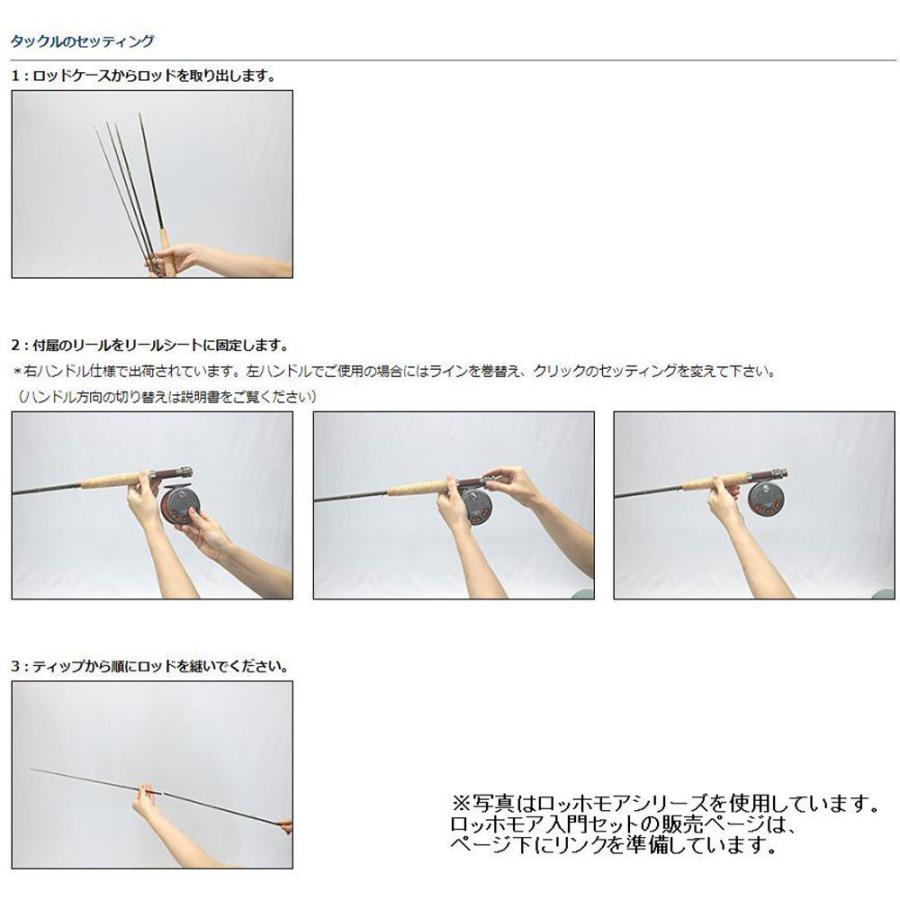 タックルのセッティング

1：ロッドケースからロッドを取り出します。

2：付属のリールをリールシートに固定します。
＊右ハンドル仕様で出荷されています。左ハンドルでご使用の場合にはラインを巻替え、クリックのセッティングを変えて下さい。
（ハンドル方向の切り替えは説明書をご覧ください）

3：ティップから順にロッドを継いでください。

※写真はロッホモアシリーズを使用しています。
ロッホモア入門セットの販売ページは、
ページ下にリンクを準備しています。