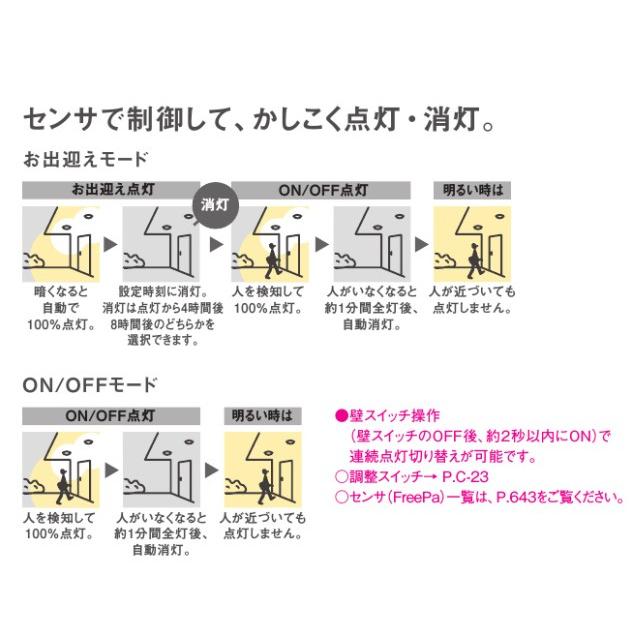 センサで制御して、かしこく点灯・消灯。

お出迎えモード

お出迎え点灯

消灯

ON/OFF点灯

明るい時は

暗くなると自動で100%点灯。

設定時刻に消灯。消灯は点灯から4時間後8時間後のどちらかを選択できます。

人を検知して100%点灯。

人がいなくなると約1分間全灯後、自動消灯。

人が近づいても点灯しません。

ON/OFFモード

ON/OFF点灯

明るい時は

人を検知して100%点灯。

人がいなくなると約1分間全灯後、自動消灯。

人が近づいても点灯しません。

●壁スイッチ操作
（壁スイッチのOFF後、約2秒以内にON）で連続点灯切り替えが可能です。
○調整スイッチ→ P.C-23
○センサ（FreePa）一覧は、P.643をご覧ください。