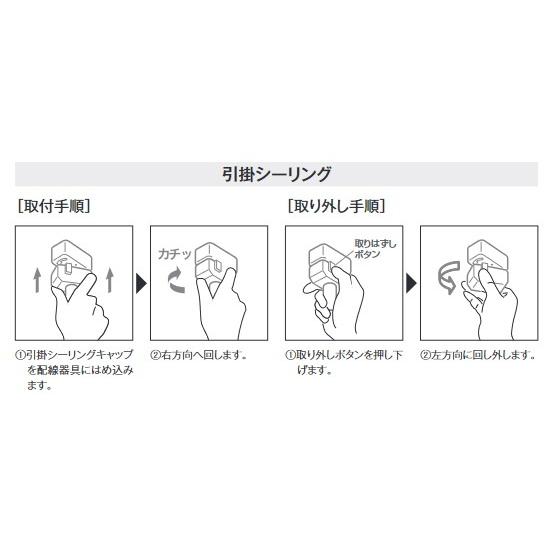 引掛シーリング

[取付手順]

カチッ

①引掛シーリングキャップを配線器具にはめ込みます。

②右方向へ回します。

[取り外し手順]

取りはずしボタン

①取り外しボタンを押し下げます。

②左方向に回し外します。