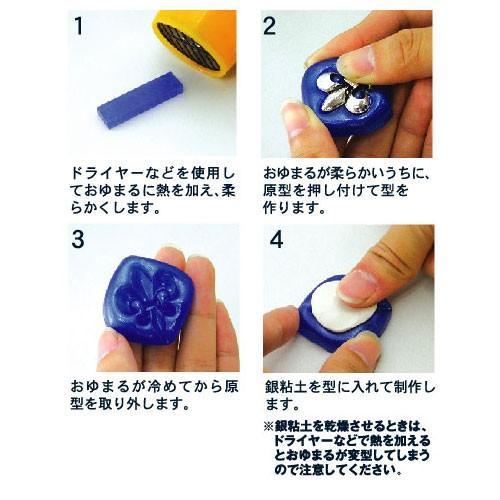 1

ドライヤーなどを使用しておゆまるに熱を加え、柔らかくします。

2

おゆまるが柔らかいうちに、原型を押し付けて型を作ります。

3

おゆまるが冷めてから原型を取り外します。

4

銀粘土を型に入れて制作します。

※銀粘土を乾燥させるときは、ドライヤーなどで熱を加えるとおゆまるが変型してしまうので注意してください。