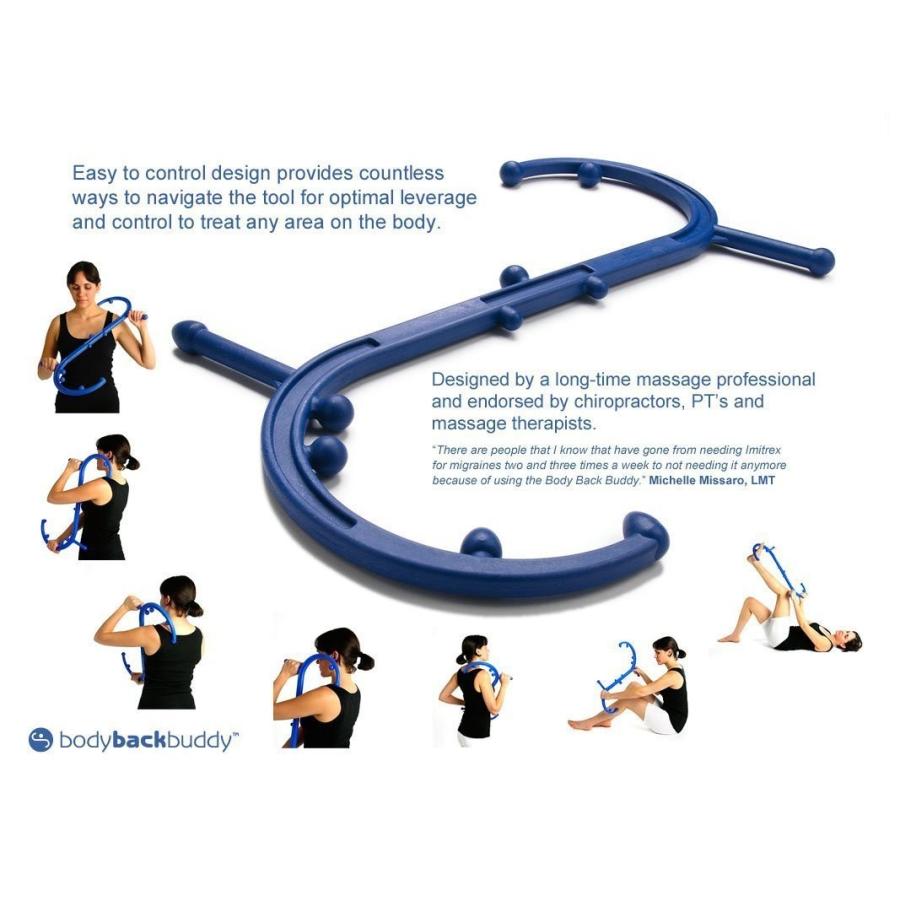 Easy to control design provides countless ways to navigate the tool for optimal leverage and control to treat any area on the body.

Designed by a long-time massage professional and endorsed by chiropractors, PT's and massage therapists.

"There are people that I know that have gone from needing Imitrex for migraines two and three times a week to not needing it anymore because of using the Body Back Buddy." Michelle Missaro, LMT

bodybackbuddy™