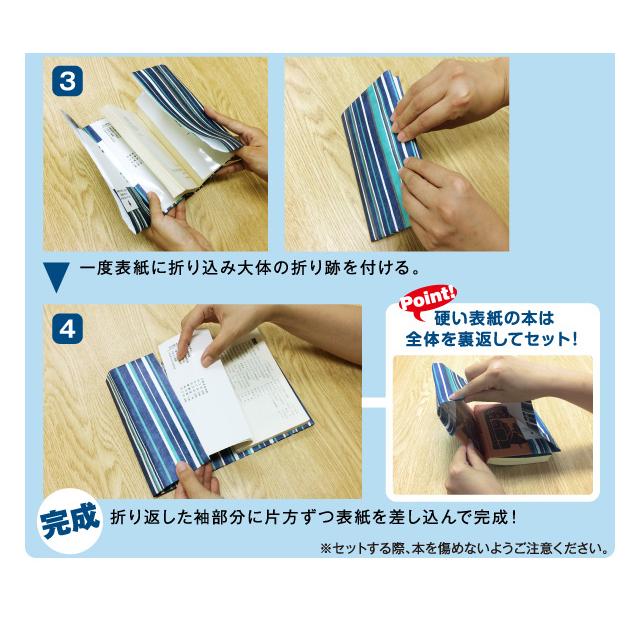 3

一度表紙に折り込み大体の折り跡を付ける。

4

Point!
硬い表紙の本は
全体を裏返してセット!

完成
折り返した袖部分に片方ずつ表紙を差し込んで完成!

※セットする際、本を傷めないようご注意ください。