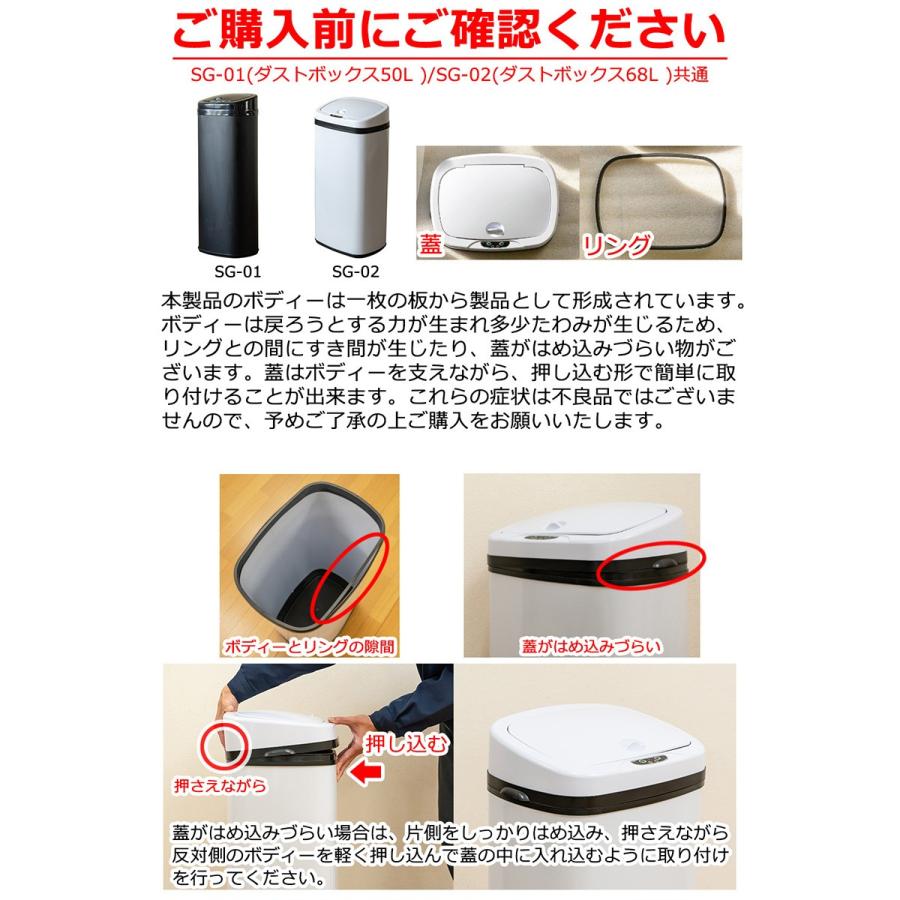 ご購入前にご確認ください

SG-01(ダストボックス50L )/SG-02(ダストボックス68L )共通

SG-01

SG-02

蓋

リング

本製品のボディーは一枚の板から製品として形成されています。ボディーは戻ろうとする力が生まれ多少たわみが生じるため、リングとの間にすき間が生じたり、蓋がはめ込みづらい物がございます。蓋はボディーを支えながら、押し込む形で簡単に取り付けることが出来ます。これらの症状は不良品ではございませんので、予めご了承の上ご購入をお願いいたします。

ボディーとリングの隙間

蓋がはめ込みづらい

押し込む

押さえながら

蓋がはめ込みづらい場合は、片側をしっかりはめ込み、押さえながら反対側のボディーを軽く押し込んで蓋の中に入れ込むように取り付けを行ってください。