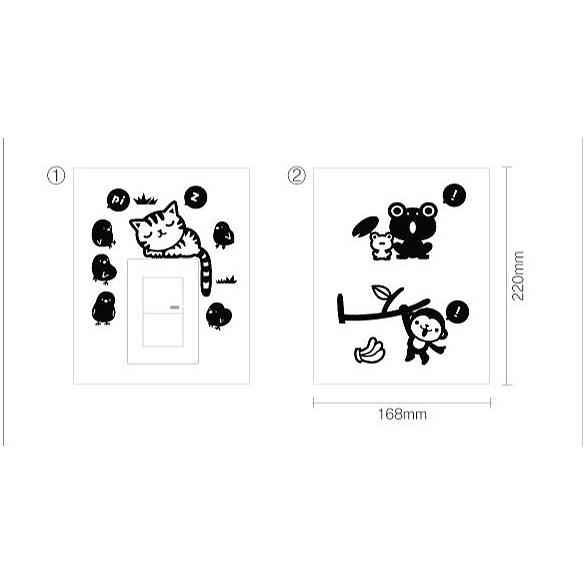 ①

pi

z

②

!

!

220mm

168mm