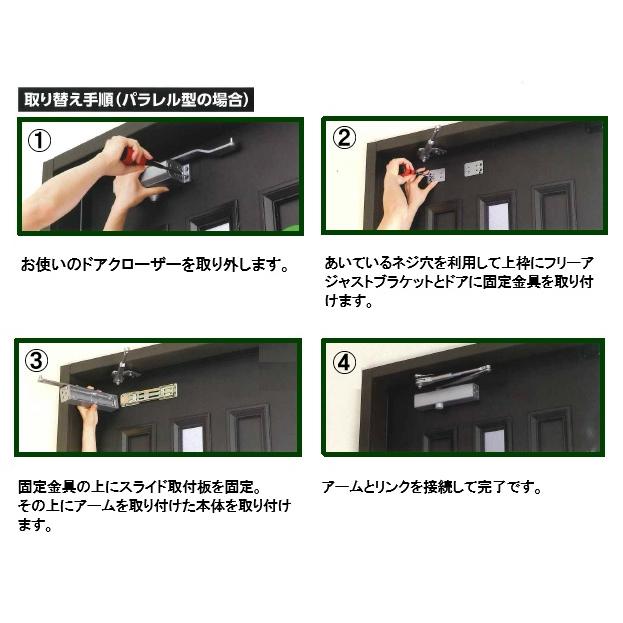 取り替え手順（パラレル型の場合）

①

お使いのドアクローザーを取り外します。

②

あいているネジ穴を利用して上枠にフリーアジャストブラケットとドアに固定金具を取り付けます。

③

固定金具の上にスライド取付板を固定。
その上にアームを取り付けた本体を取り付けます。

④

アームとリンクを接続して完了です。