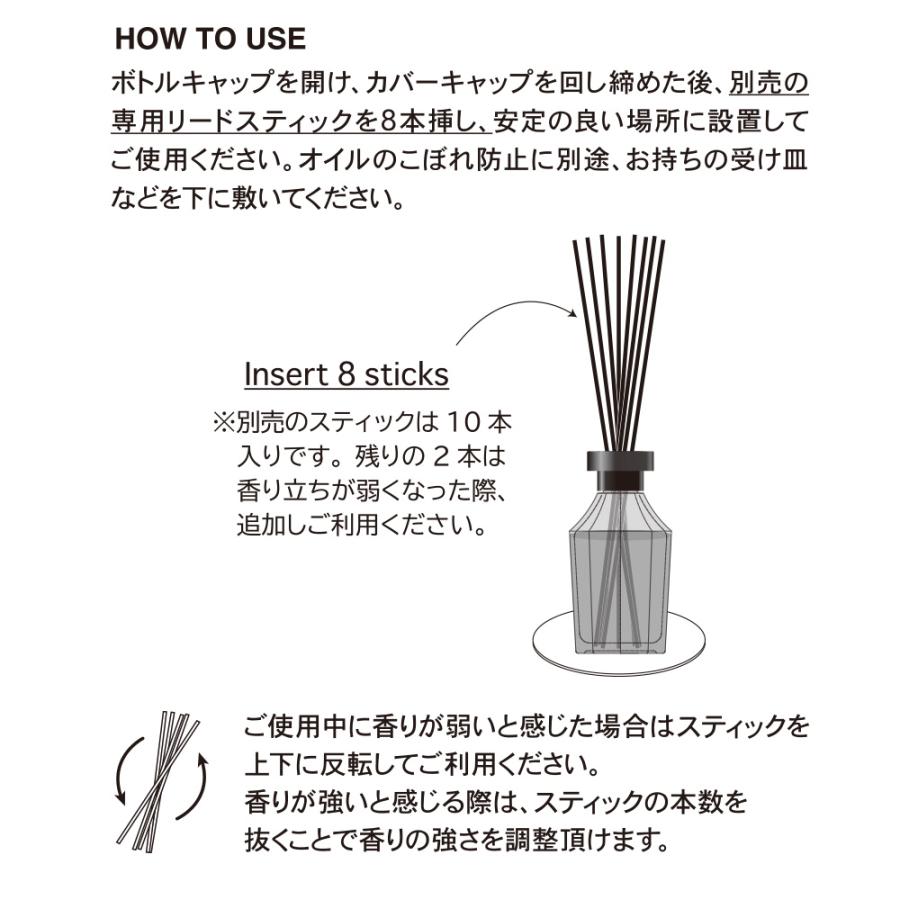 HOW TO USE

ボトルキャップを開け、カバーキャップを回し締めた後、別売の専用リードスティックを8本挿し、安定の良い場所に設置してご使用ください。オイルのこぼれ防止に別途、お持ちの受け皿などを下に敷いてください。

Insert 8 sticks

※別売のスティックは 10 本入りです。残りの 2 本は香り立ちが弱くなった際、追加しご利用ください。

ご使用中に香りが弱いと感じた場合はスティックを上下に反転してご利用ください。
香りが強いと感じる際は、スティックの本数を抜くことで香りの強さを調整頂けます。