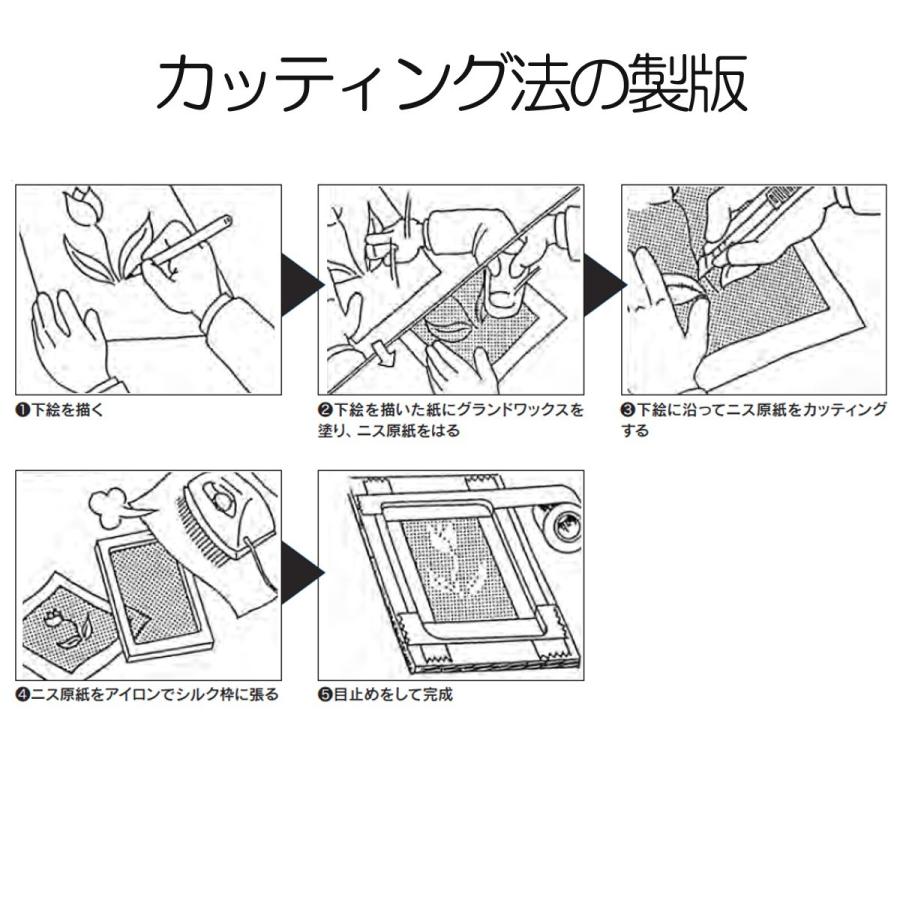 カッティング法の製版

❶下絵を描く

❷下絵を描いた紙にグランドワックスを塗り、ニス原紙をはる

❸下絵に沿ってニス原紙をカッティングする

❹ニス原紙をアイロンでシルク枠に張る

❺目止めをして完成