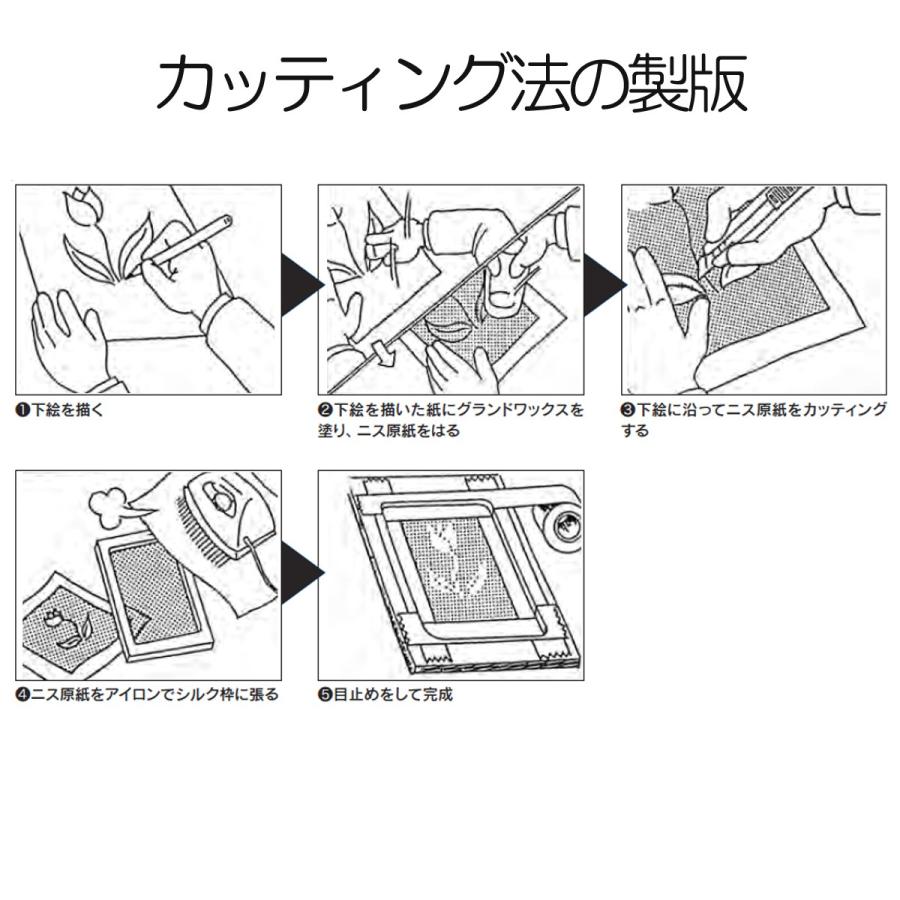 カッティング法の製版

❶下絵を描く

❷下絵を描いた紙にグランドワックスを塗り、ニス原紙をはる

❸下絵に沿ってニス原紙をカッティングする

❹ニス原紙をアイロンでシルク枠に張る

❺目止めをして完成