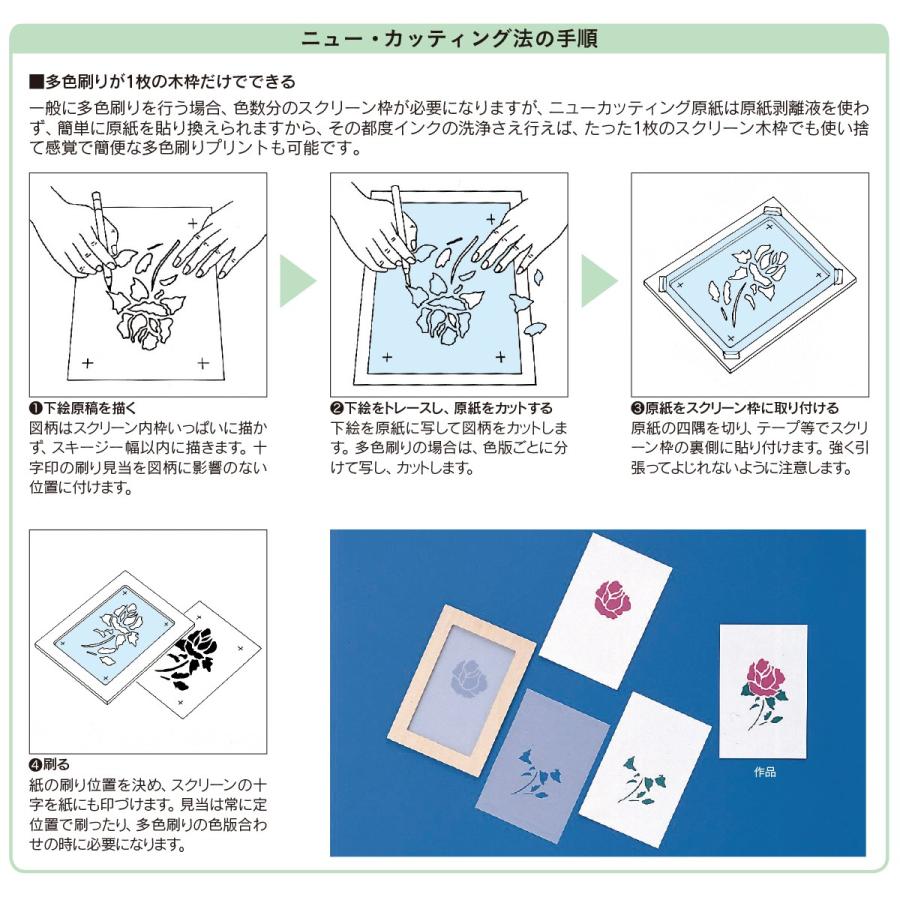 ニュー・カッティング法の手順

■多色刷りが1枚の木枠だけでできる

一般に多色刷りを行う場合、色数分のスクリーン枠が必要になりますが、ニューカッティング原紙は原紙剥離液を使わず、簡単に原紙を貼り換えられますから、その都度インクの洗浄さえ行えば、たった1枚のスクリーン木枠でも使い捨て感覚で簡便な多色刷りプリントも可能です。

❶下絵原稿を描く
図柄はスクリーン内枠いっぱいに描かず、スキージー幅以内に描きます。十字印の刷り見当を図柄に影響のない位置に付けます。

❷下絵をトレースし、原紙をカットする
下絵を原紙に写して図柄をカットします。多色刷りの場合は、色版ごとに分けて写し、カットします。

❸原紙をスクリーン枠に取り付ける
原紙の四隅を切り、テープ等でスクリーン枠の裏側に貼り付けます。強く引張ってよじれないように注意します。

❹刷る
紙の刷り位置を決め、スクリーンの十字を紙にも印づけます。見当は常に定位置で刷ったり、多色刷りの色版合わせの時に必要になります。

作品