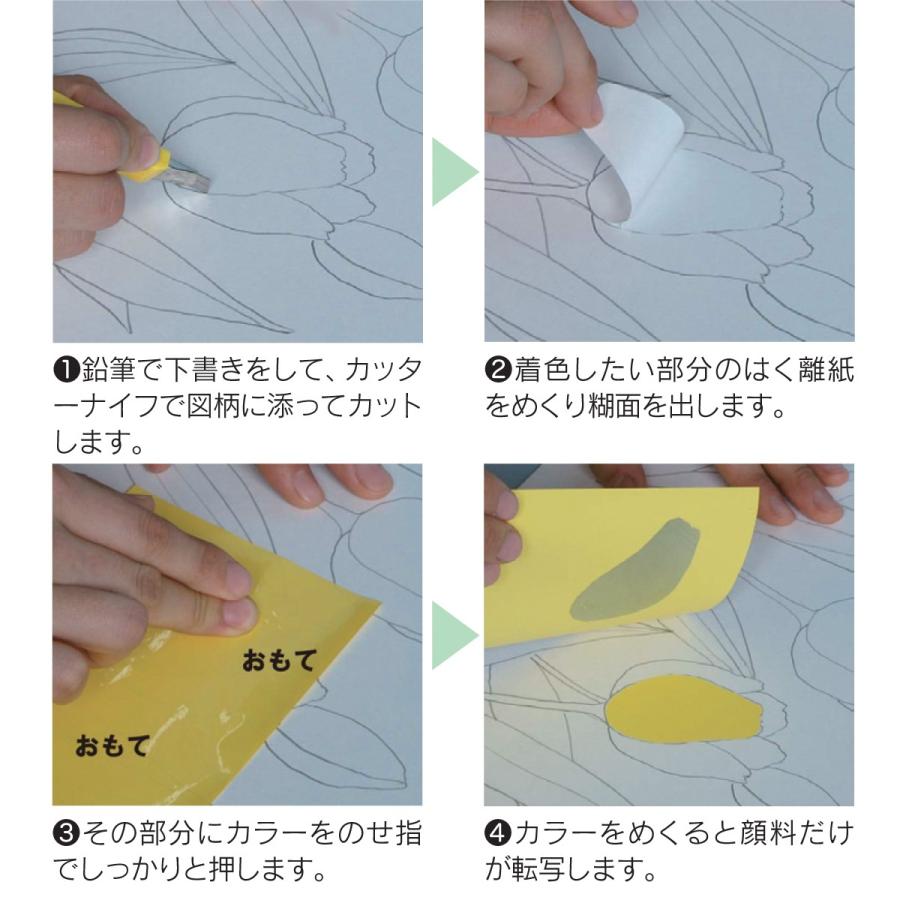 ❶鉛筆で下書きをして、カッターナイフで図柄に添ってカットします。

❷着色したい部分のはく離紙をめくり糊面を出します。

おもて

おもて

❸その部分にカラーをのせ指でしっかりと押します。

❹カラーをめくると顔料だけが転写します。