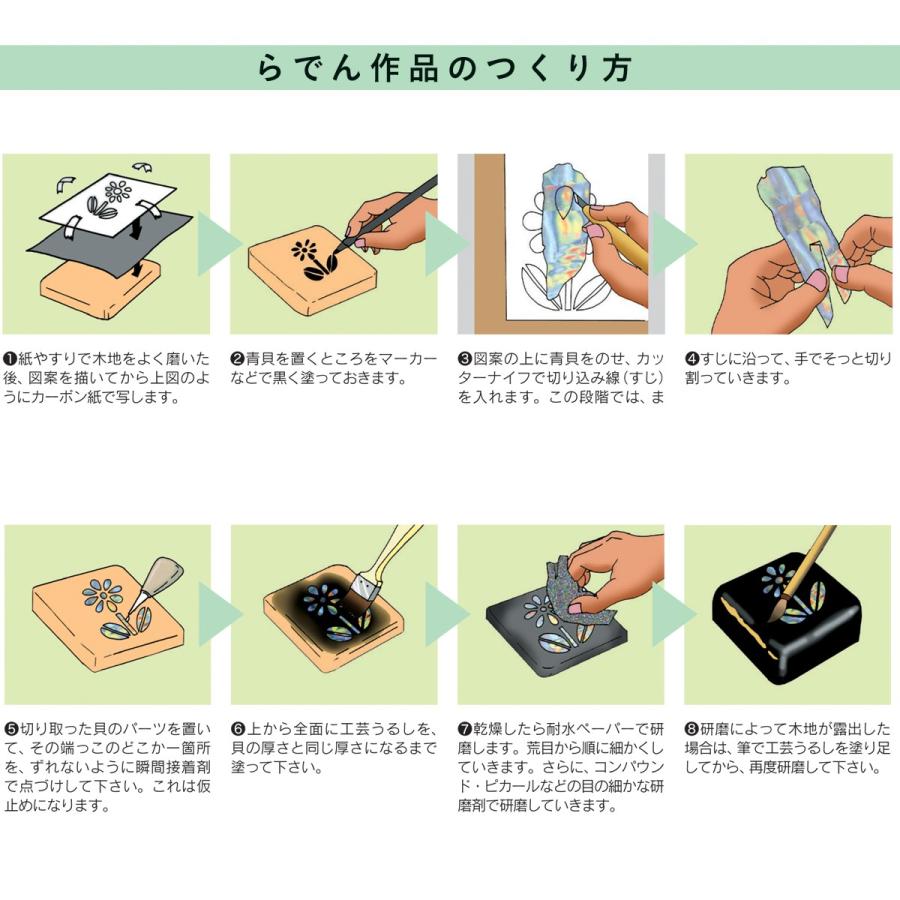 らでん作品のつくり方

❶紙やすりで木地をよく磨いた後、図案を描いてから上図のようにカーボン紙で写します。

❷青貝を置くところをマーカーなどで黒く塗っておきます。

❸図案の上に青貝をのせ、カッターナイフで切り込み線（すじ）を入れます。この段階では、ま

❹すじに沿って、手でそっと切り割っていきます。

❺切り取った貝のパーツを置いて、その端っこのどこか一箇所を、ずれないように瞬間接着剤で点づけして下さい。これは仮止めになります。

❻上から全面に工芸うるしを、貝の厚さと同じ厚さになるまで塗って下さい。

❼乾燥したら耐水ペーパーで研磨します。荒目から順に細かくしていきます。さらに、コンパウンド・ピカールなどの目の細かな研磨剤で研磨していきます。

❽研磨によって木地が露出した場合は、筆で工芸うるしを塗り足してから、再度研磨して下さい。