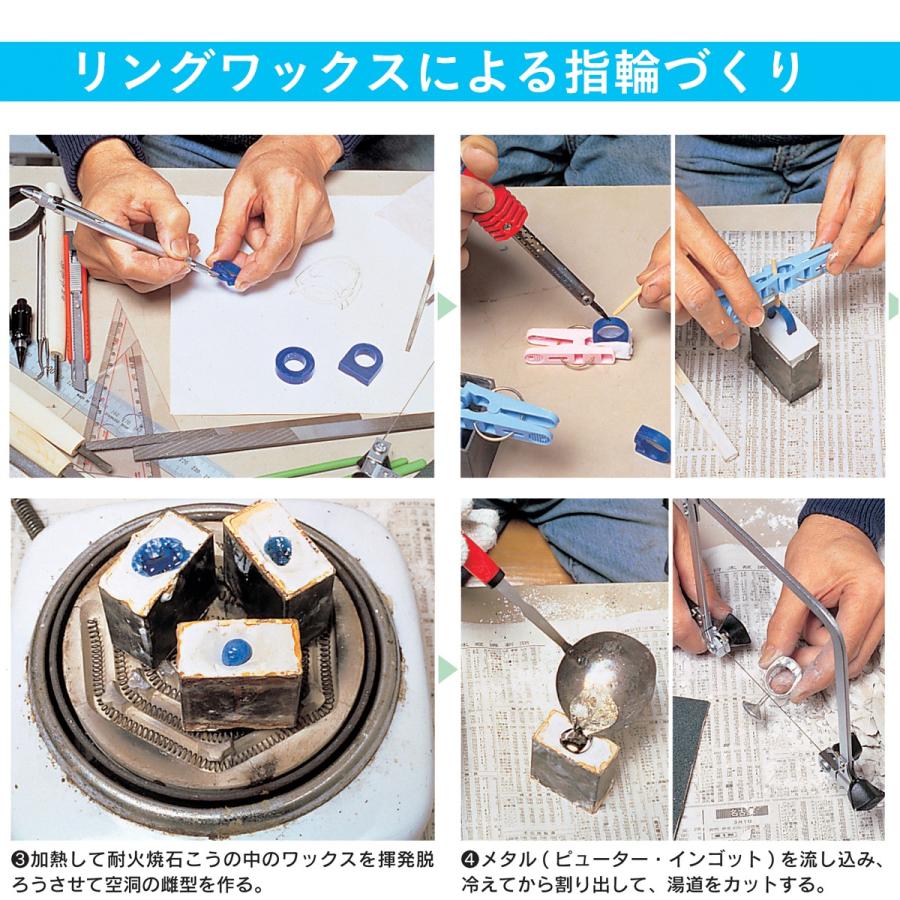 リングワックスによる指輪づくり

❸加熱して耐火焼石こうの中のワックスを揮発脱ろうさせて空洞の雌型を作る。

❹メタル（ピューター・インゴット）を流し込み、冷えてから割り出して、湯道をカットする。