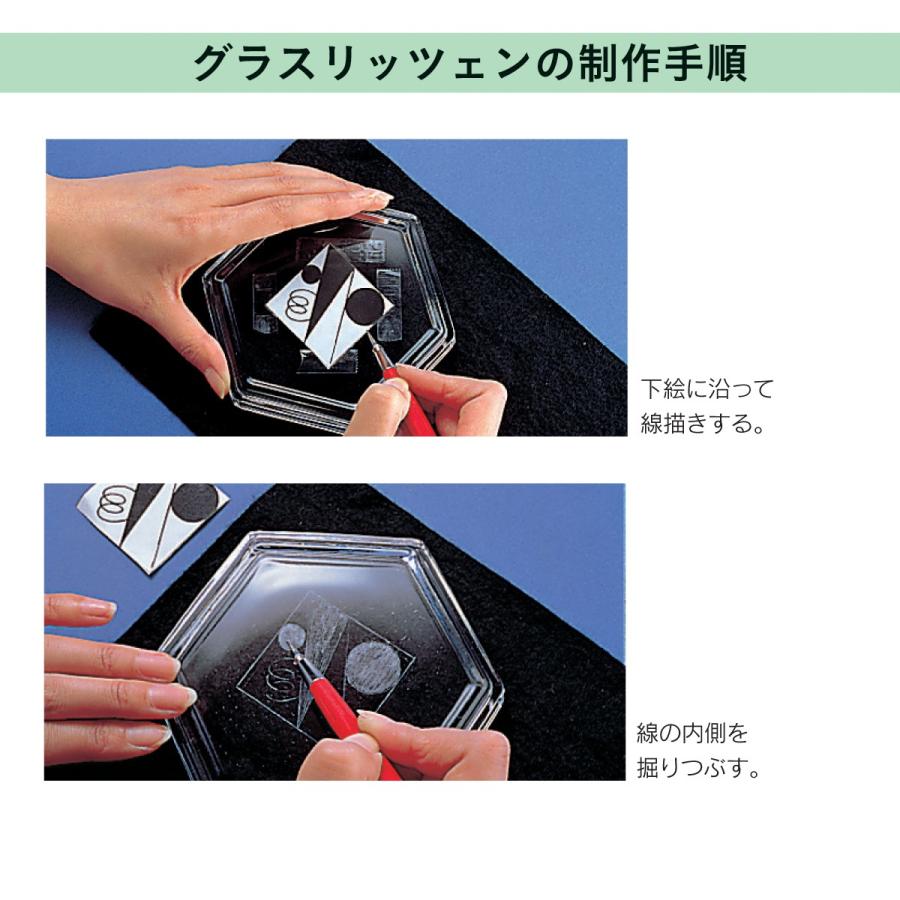 グラスリッツェンの制作手順

下絵に沿って線描きする。

線の内側を掘りつぶす。