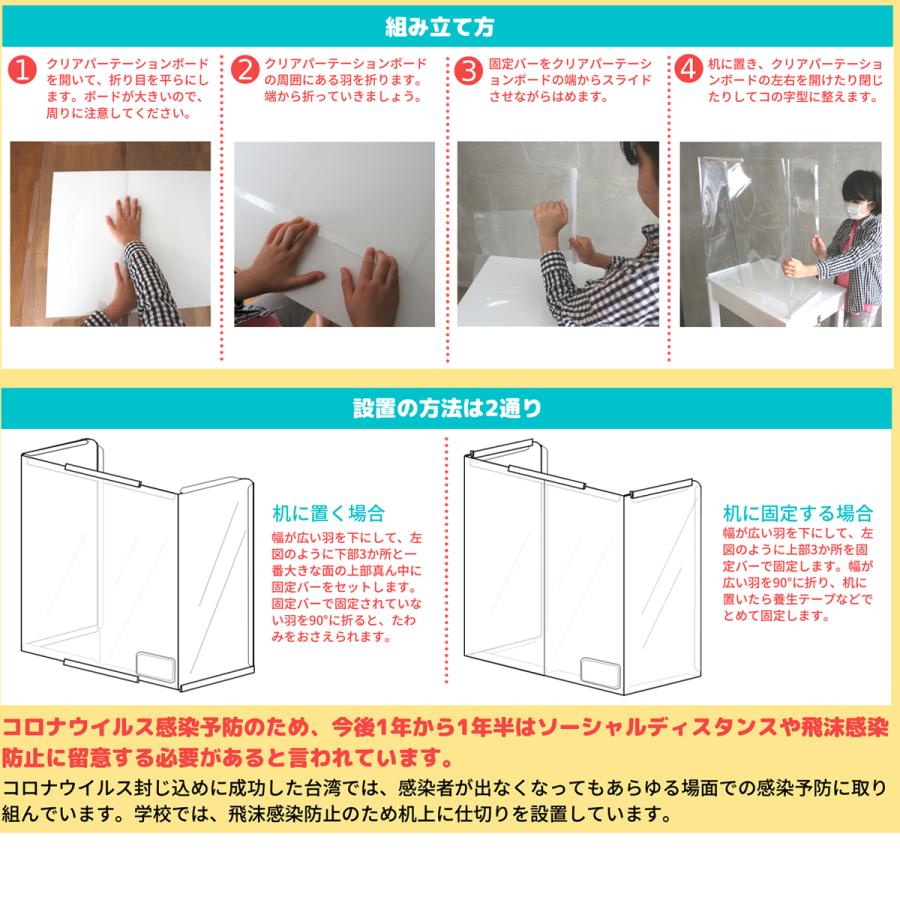 組み立て方

1 クリアパーテーションボードを開いて、折り目を平らにします。ボードが大きいので、周りに注意してください。

2 クリアパーテーションボードの周囲にある羽を折ります。端から折っていきましょう。

3 固定バーをクリアパーテーションボードの端からスライドさせながらはめます。

4 机に置き、クリアパーテーションボードの左右を開けたり閉じたりしてコの字型に整えます。

設置の方法は2通り

机に置く場合
幅が広い羽を下にして、左図のように下部3か所と一番大きな面の上部真ん中に固定バーをセットします。固定バーで固定されていない羽を90°に折ると、たわみをおさえられます。

机に固定する場合
幅が広い羽を下にして、左図のように上部3か所を固定バーで固定します。幅が広い羽を90°に折り、机に置いたら養生テープなどでとめて固定します。

コロナウイルス感染予防のため、今後1年から1年半はソーシャルディスタンスや飛沫感染防止に留意する必要があると言われています。

コロナウイルス封じ込めに成功した台湾では、感染者が出なくなってもあらゆる場面での感染予防に取り組んでいます。学校では、飛沫感染防止のため机上に仕切りを設置しています。