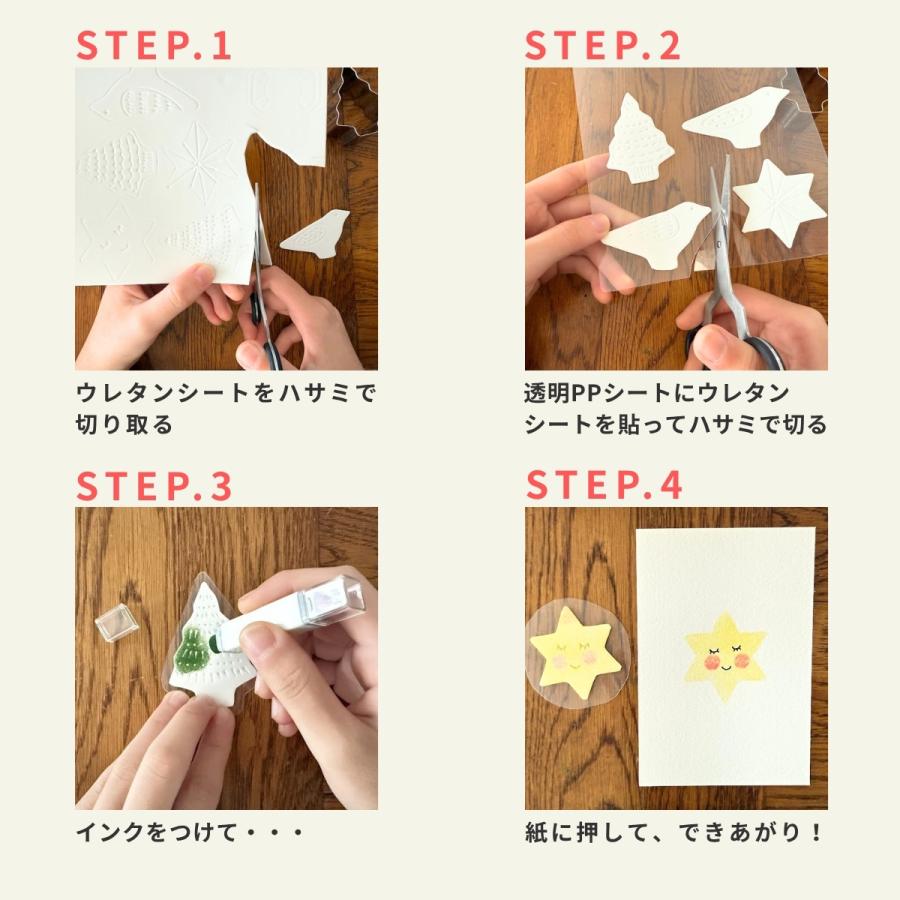 STEP.1

ウレタンシートをハサミで切り取る

STEP.2

透明PPシートにウレタンシートを貼ってハサミで切る

STEP.3

インクをつけて・・・

STEP.4

紙に押して、できあがり！