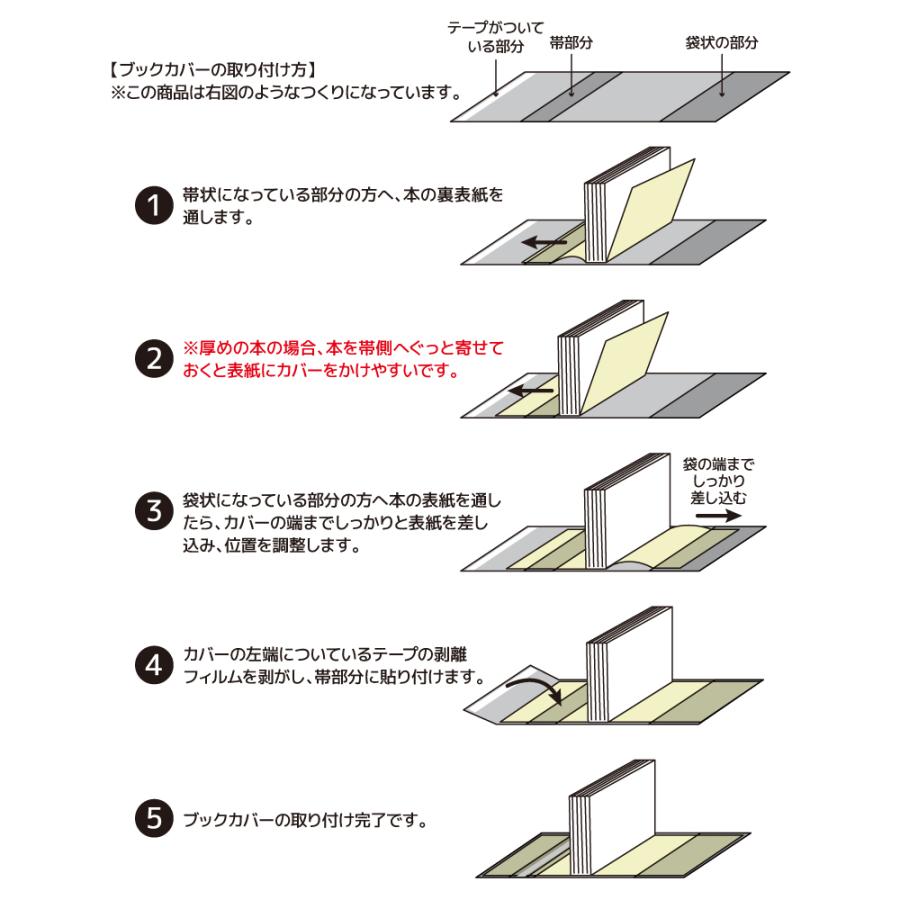 【ブックカバーの取り付け方】
※この商品は右図のようなつくりになっています。

テープがついている部分

帯部分

袋状の部分

1 帯状になっている部分の方へ、本の裏表紙を通します。

2 ※厚めの本の場合、本を帯側へぐっと寄せておくと表紙にカバーをかけやすいです。

3 袋状になっている部分の方へ本の表紙を通したら、カバーの端までしっかりと表紙を差し込み、位置を調整します。

袋の端までしっかり差し込む

4 カバーの左端についているテープの剥離フィルムを剥がし、帯部分に貼り付けます。

5 ブックカバーの取り付け完了です。