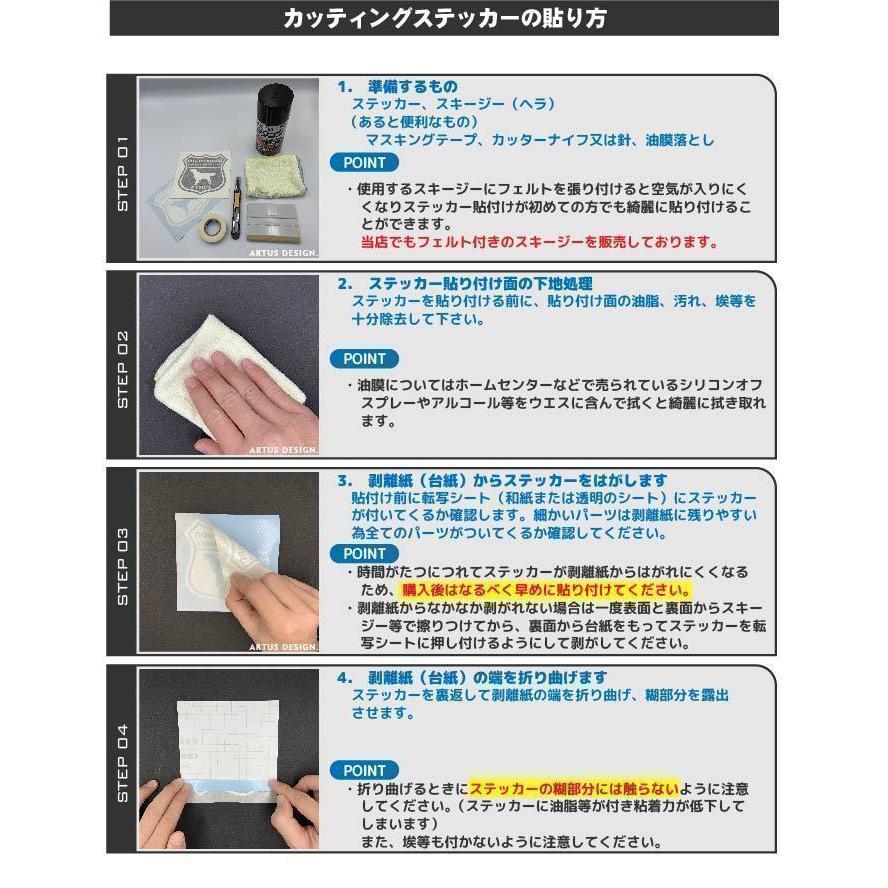 カッティングステッカーの貼り方

STEP 01

ARTUS DESIGN.

1. 準備するもの
ステッカー、スキージー（ヘラ）
（あると便利なもの）
マスキングテープ、カッターナイフ又は針、油膜落とし

POINT
・使用するスキージーにフェルトを張り付けると空気が入りにくくなりステッカー貼付けが初めての方でも綺麗に貼り付けることができます。
当店でもフェルト付きのスキージーを販売しております。

STEP 02

ARTUS DESIGN.

2. ステッカー貼り付け面の下地処理
ステッカーを貼り付ける前に、貼り付け面の油脂、汚れ、埃等を十分除去して下さい。

POINT
・油膜についてはホームセンターなどで売られているシリコンオフスプレーやアルコール等をウエスに含んで拭くと綺麗に拭き取れます。

STEP 03

ARTUS DESIGN.

3. 剥離紙（台紙）からステッカーをはがします
貼付け前に転写シート（和紙または透明のシート）にステッカーが付いてくるか確認します。細かいパーツは剥離紙に残りやすい為全てのパーツがついてくるか確認してください。

POINT
・時間がたつにつれてステッカーが剥離紙からはがれにくくなるため、購入後はなるべく早めに貼り付けてください。
・剥離紙からなかなか剥がれない場合は一度表面と裏面からスキージー等で擦りつけてから、裏面から台紙をもってステッカーを転写シートに押し付けるようにして剥がしてください。

STEP 04

4. 剥離紙（台紙）の端を折り曲げます
ステッカーを裏返して剥離紙の端を折り曲げ、糊部分を露出させます。

POINT
・折り曲げるときにステッカーの糊部分には触らないように注意してください。（ステッカーに油脂等が付き粘着力が低下してしまいます）
また、埃等も付かないように注意してください。