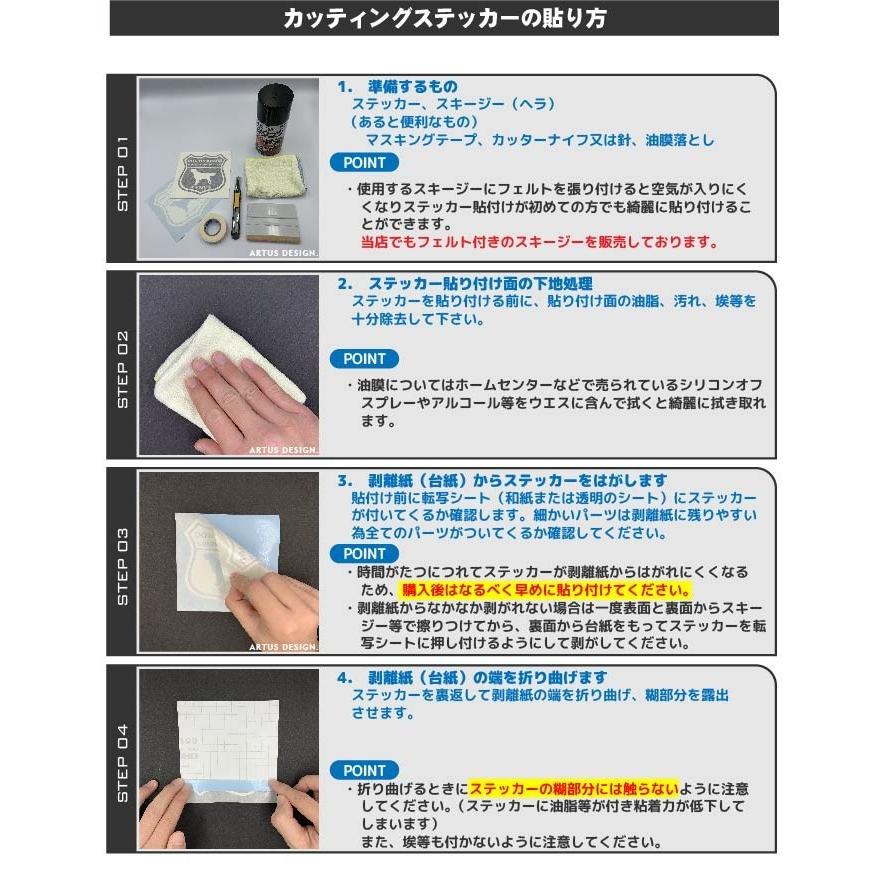 カッティングステッカーの貼り方

STEP 01

ARTUS DESIGN.

1.　準備するもの
ステッカー、スキージー（ヘラ）
（あると便利なもの）
マスキングテープ、カッターナイフ又は針、油膜落とし

POINT
・使用するスキージーにフェルトを張り付けると空気が入りにくくなりステッカー貼付けが初めての方でも綺麗に貼り付けることができます。
当店でもフェルト付きのスキージーを販売しております。

STEP 02

ARTUS DESIGN.

2.　ステッカー貼り付け面の下地処理
ステッカーを貼り付ける前に、貼り付け面の油脂、汚れ、埃等を十分除去して下さい。

POINT
・油膜についてはホームセンターなどで売られているシリコンオフスプレーやアルコール等をウエスに含んで拭くと綺麗に拭き取れます。

STEP 03

ARTUS DESIGN.

3.　剥離紙（台紙）からステッカーをはがします
貼付け前に転写シート（和紙または透明のシート）にステッカーが付いてくるか確認します。細かいパーツは剥離紙に残りやすい為全てのパーツがついてくるか確認してください。

POINT
・時間がたつにつれてステッカーが剥離紙からはがれにくくなるため、購入後はなるべく早めに貼り付けてください。
・剥離紙からなかなか剥がれない場合は一度表面と裏面からスキージー等で擦りつけてから、裏面から台紙をもってステッカーを転写シートに押し付けるようにして剥がしてください。

STEP 04

4.　剥離紙（台紙）の端を折り曲げます
ステッカーを裏返して剥離紙の端を折り曲げ、糊部分を露出させます。

POINT
・折り曲げるときにステッカーの糊部分には触らないように注意してください。（ステッカーに油脂等が付き粘着力が低下してしまいます）
また、埃等も付かないように注意してください。