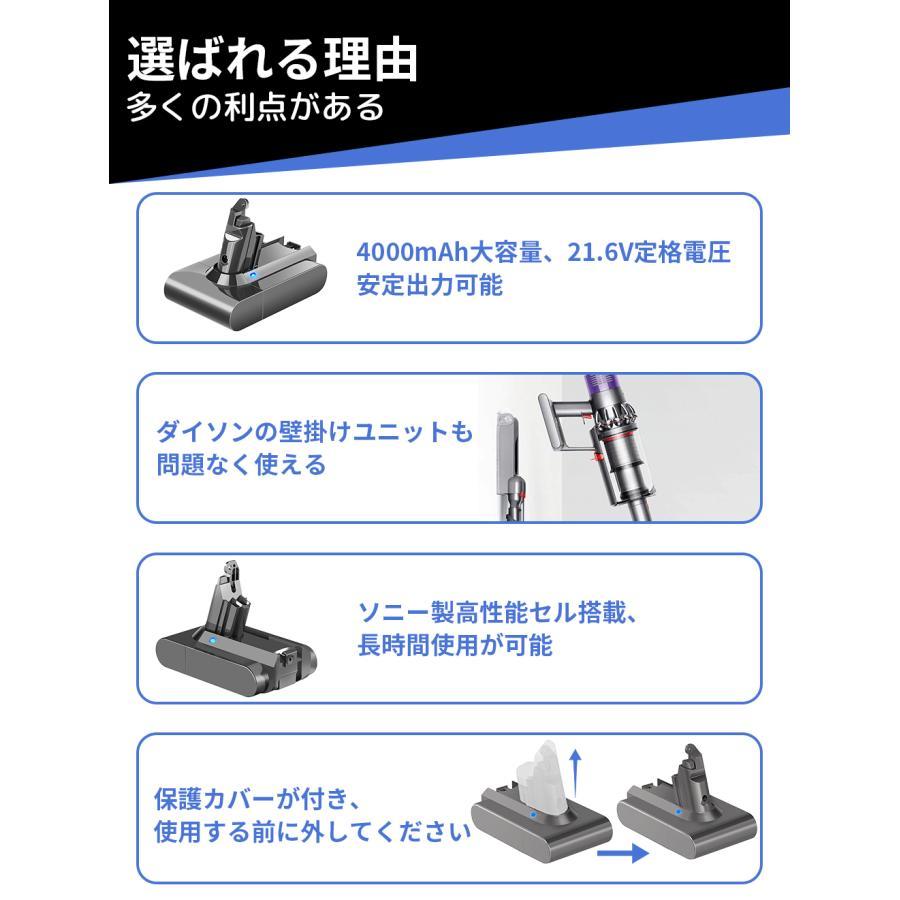 選ばれる理由
多くの利点がある

4000mAh大容量、21.6V定格電圧
安定出力可能

ダイソンの壁掛けユニットも
問題なく使える

ソニー製高性能セル搭載、
長時間使用が可能

保護カバーが付き、
使用する前に外してください