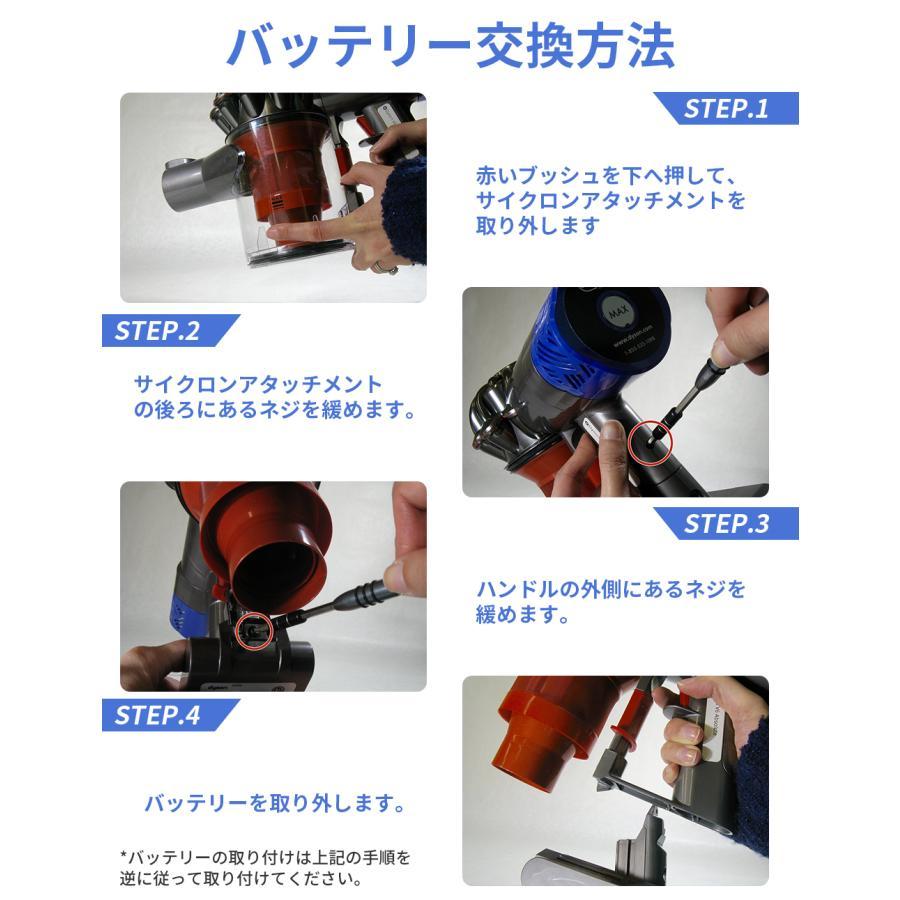 バッテリー交換方法

STEP.1

赤いブッシュを下へ押して、サイクロンアタッチメントを取り外します

STEP.2

サイクロンアタッチメントの後ろにあるネジを緩めます。

MAX

STEP.3

ハンドルの外側にあるネジを緩めます。

STEP.4

バッテリーを取り外します。

*バッテリーの取り付けは上記の手順を逆に従って取り付けてください。