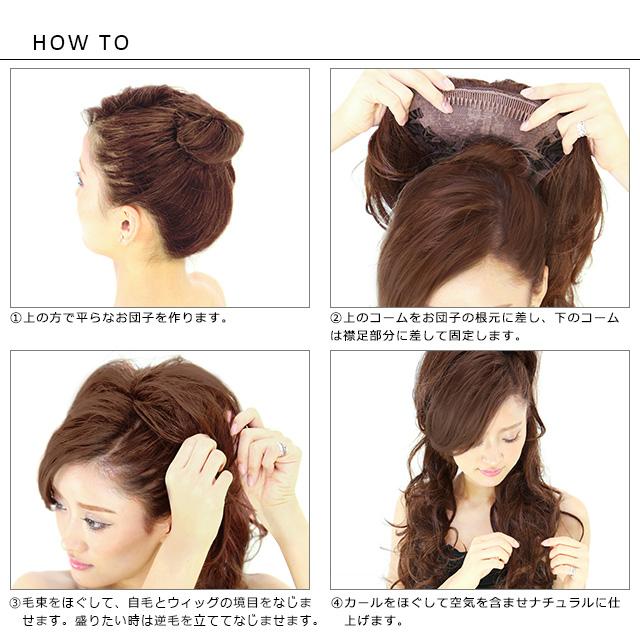 HOW TO

①上の方で平らなお団子を作ります。

②上のコームをお団子の根元に差し、下のコームは襟足部分に差して固定します。

③毛束をほぐして、自毛とウィッグの境目をなじませます。盛りたい時は逆毛を立ててなじませます。

④カールをほぐして空気を含ませナチュラルに仕上げます。